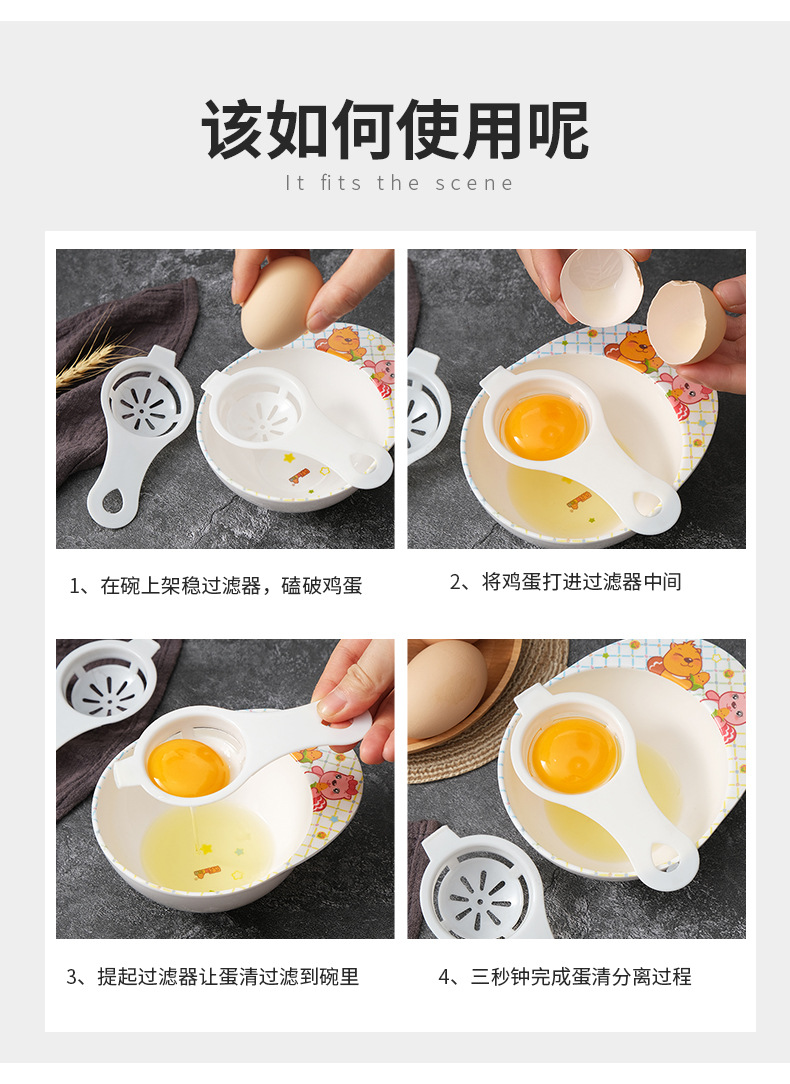 该如何使用呢

It fits the scene

1、在碗上架稳过滤器，磕破鸡蛋

2、将鸡蛋打进过滤器中间

3、提起过滤器让蛋清过滤到碗里

4、三秒钟完成蛋清分离过程