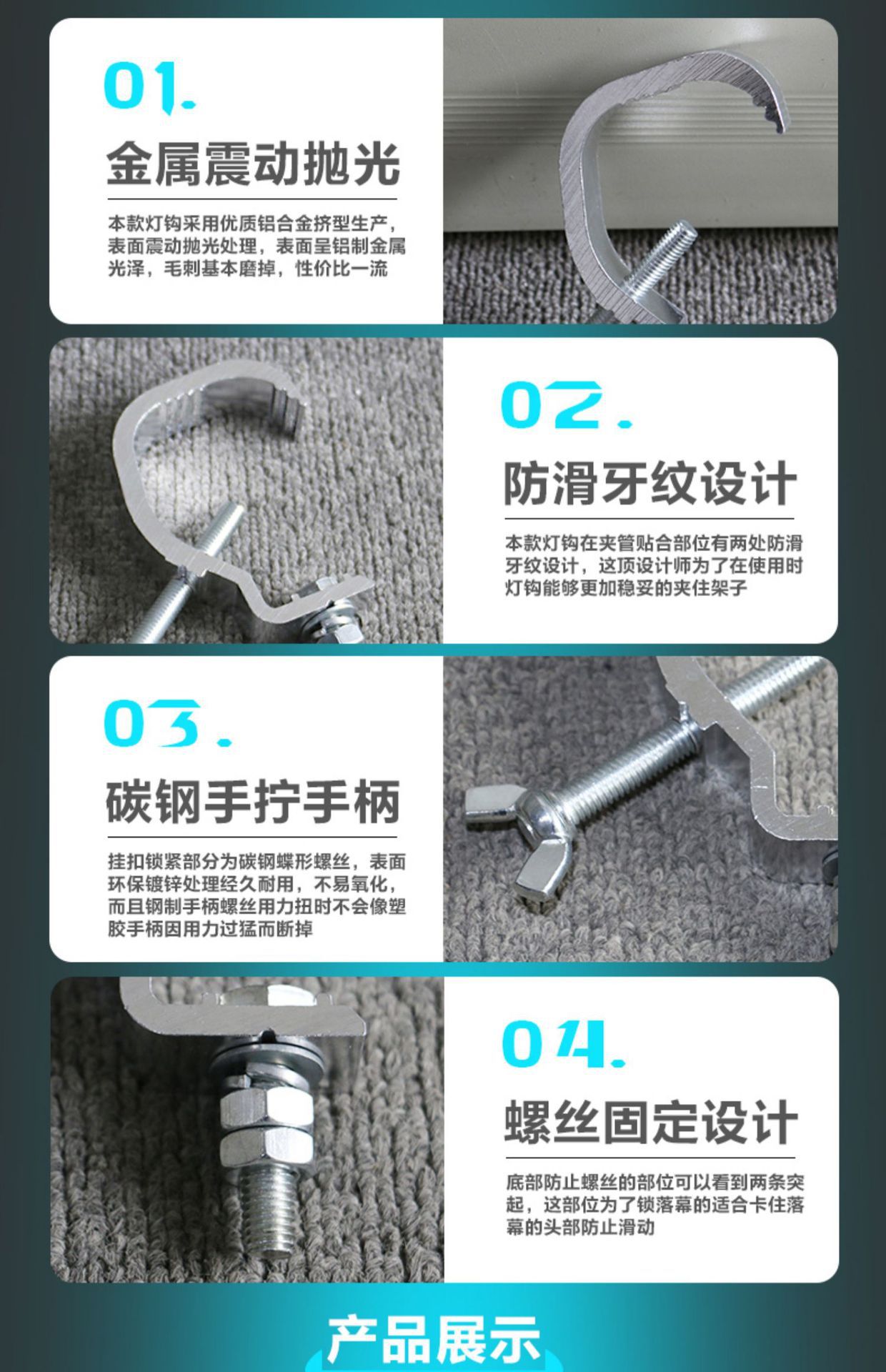 01.

金属震动抛光

本款灯钩采用优质铝合金挤型生产，表面震动抛光处理，表面呈铝制金属光泽，毛刺基本磨掉，性价比一流

02.

防滑牙纹设计

本款灯钩在夹管贴合部位有两处防滑牙纹设计，这顶设计师为了在使用时灯钩能够更加稳妥的夹住架子

03.

碳钢手拧手柄

挂扣锁紧部分为碳钢蝶形螺丝，表面环保镀锌处理经久耐用，不易氧化，而且钢制手柄螺丝用力扭时不会像塑胶手柄因用力过猛而断掉

04.

螺丝固定设计

底部防止螺丝的部位可以看到两条突起，这部位为了锁落幕的适合卡住落幕的头部防止滑动

产品展示