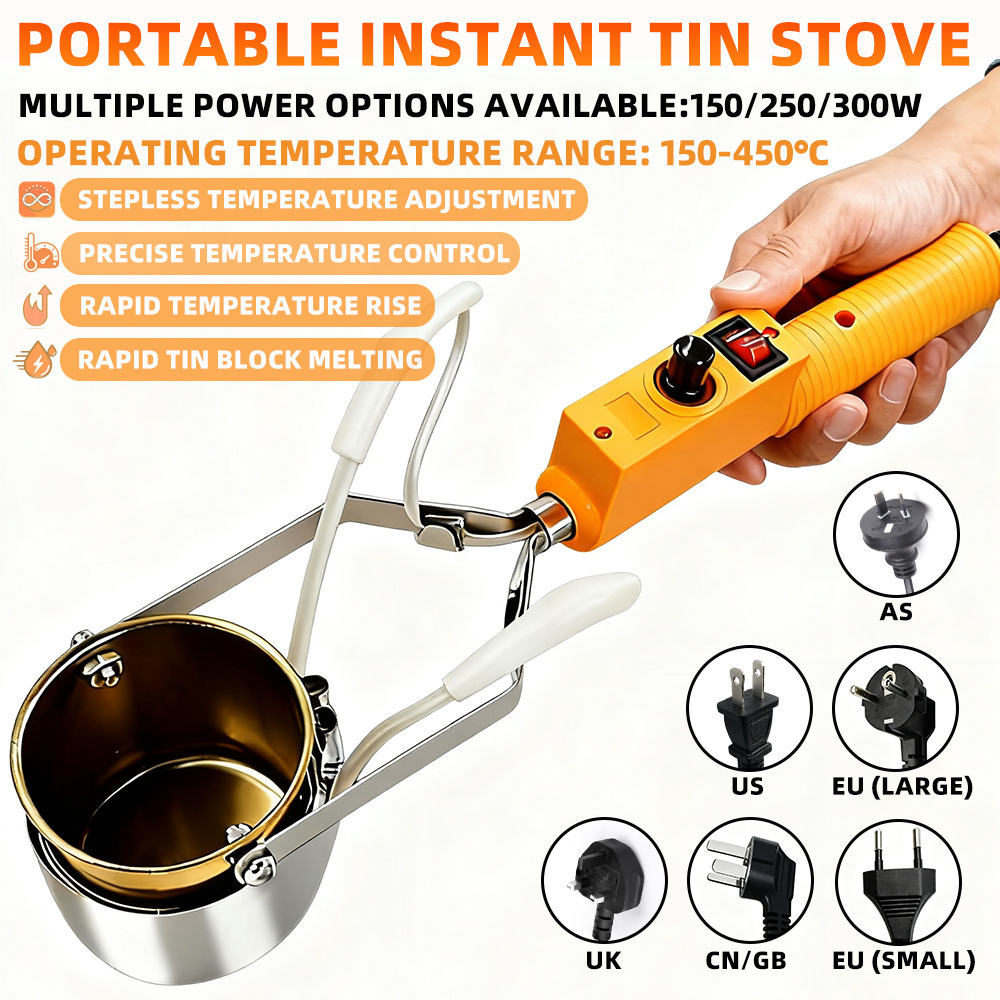 PORTABLE INSTANT TIN STOVE

MULTIPLE POWER OPTIONS AVAILABLE:150/250/300W

OPERATING TEMPERATURE RANGE: 150-450°C

STEPLESS TEMPERATURE ADJUSTMENT

PRECISE TEMPERATURE CONTROL

RAPID TEMPERATURE RISE

RAPID TIN BLOCK MELTING

AS

US

EU (LARGE)

UK

CN/GB

EU (SMALL)