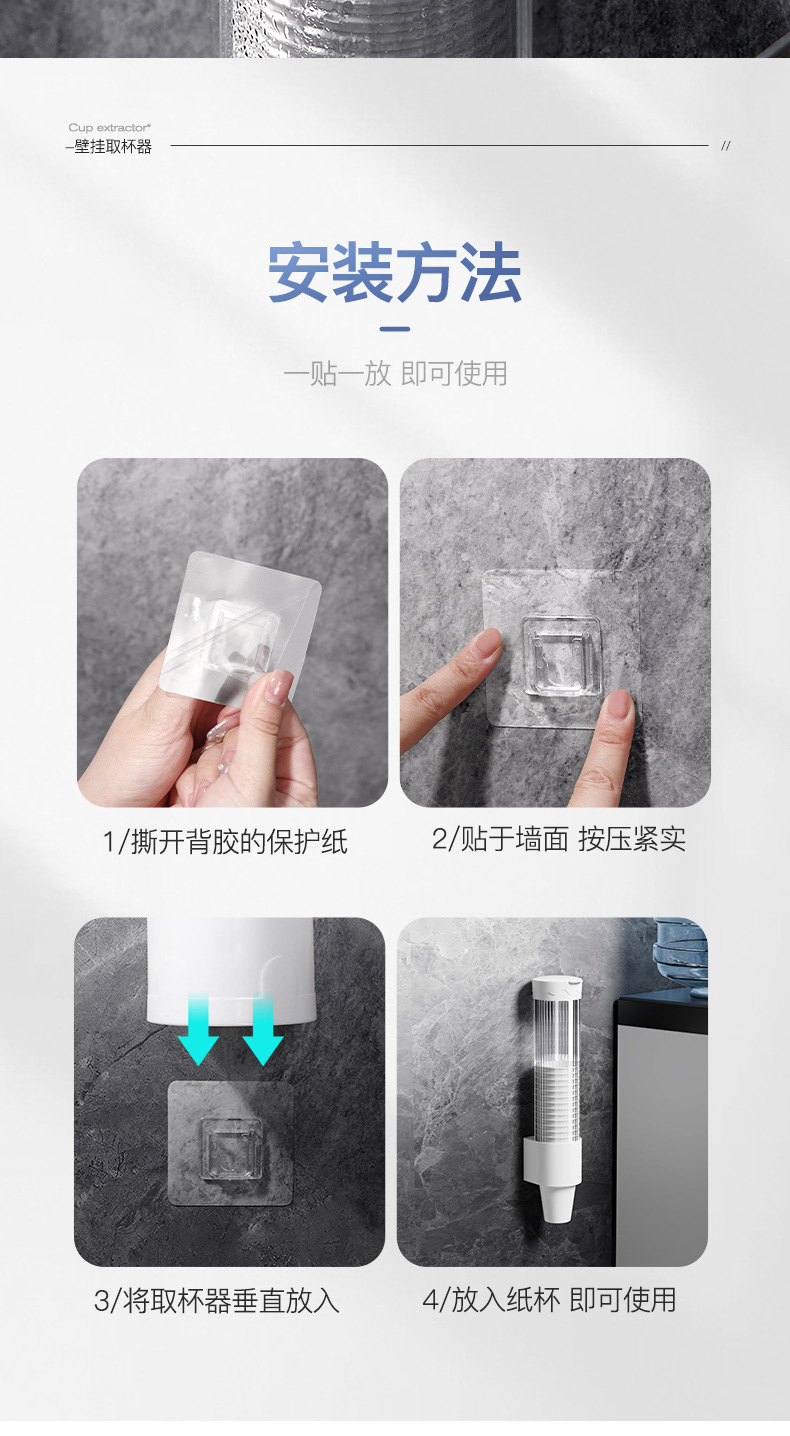 Cup extractor*
–壁挂取杯器

//

安装方法

一贴一放 即可使用

1/撕开背胶的保护纸

2/贴于墙面 按压紧实

3/将取杯器垂直放入

4/放入纸杯 即可使用