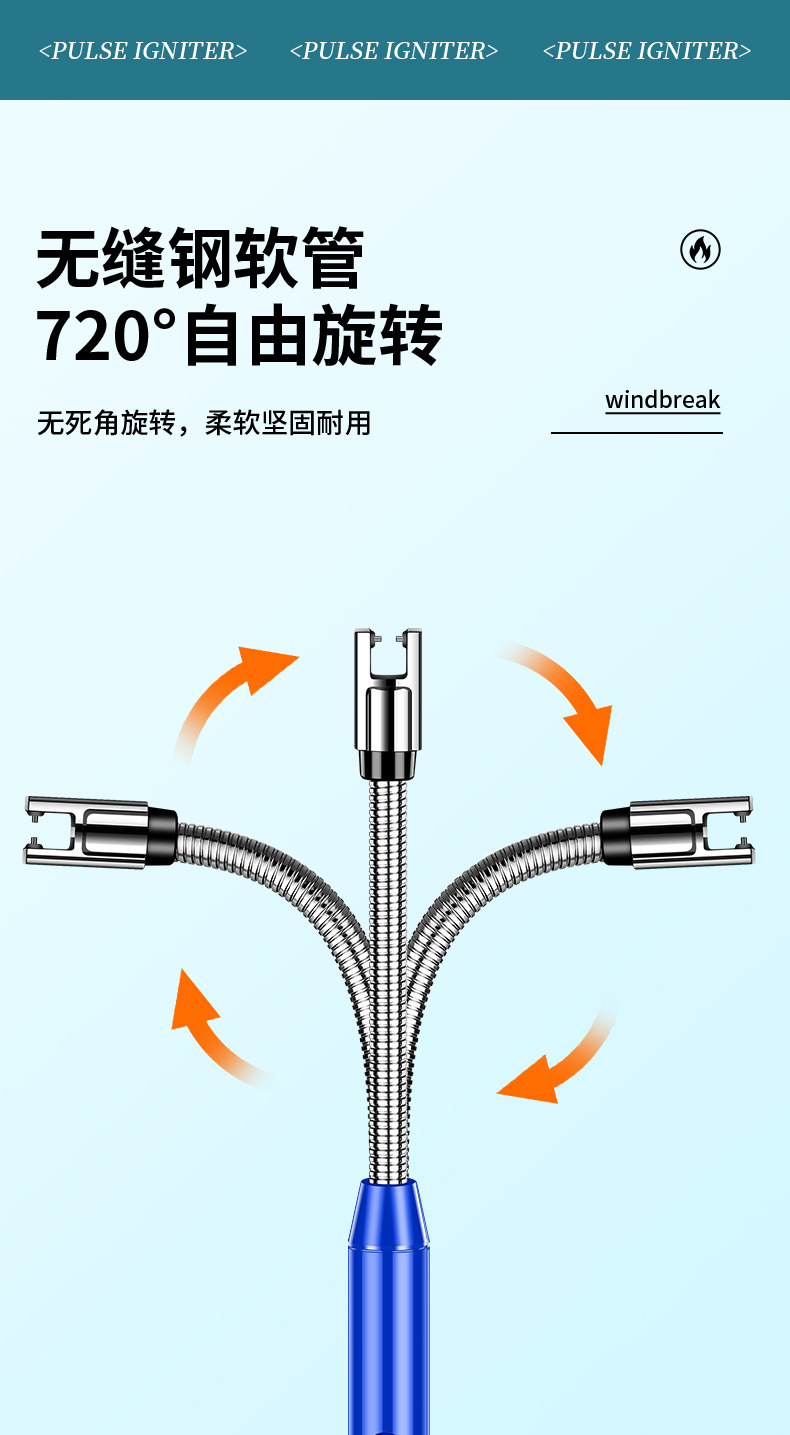 <PULSE IGNITER> <PULSE IGNITER> <PULSE IGNITER>

无缝钢软管
720°自由旋转

windbreak

无死角旋转，柔软坚固耐用