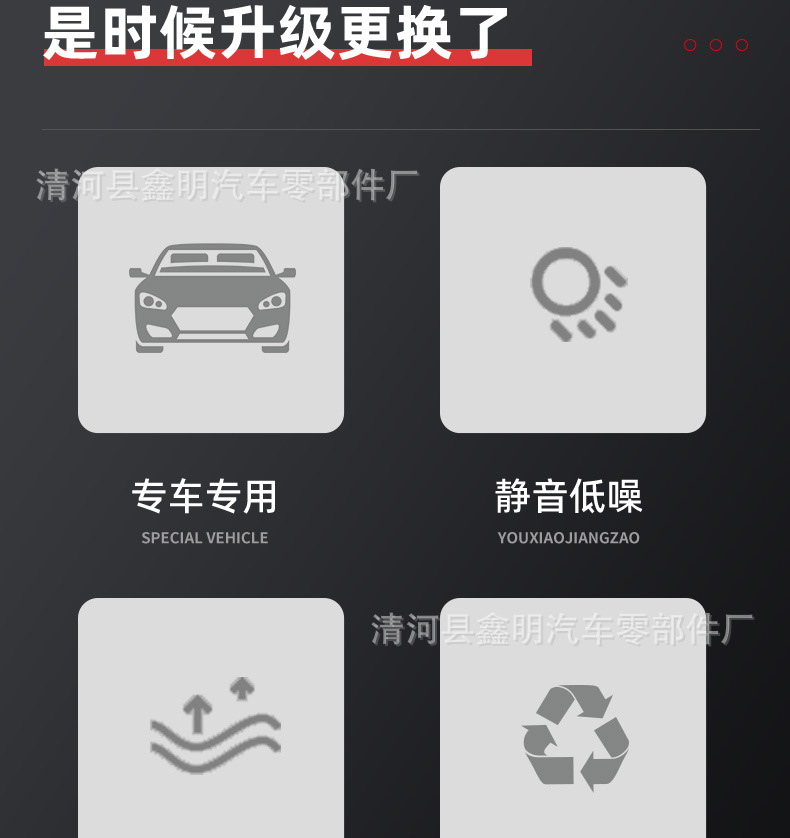 是时候升级更换了

专车专用
SPECIAL VEHICLE

静音低噪
YOUXIAOJIANGZAO

清河县鑫明汽车零部件厂