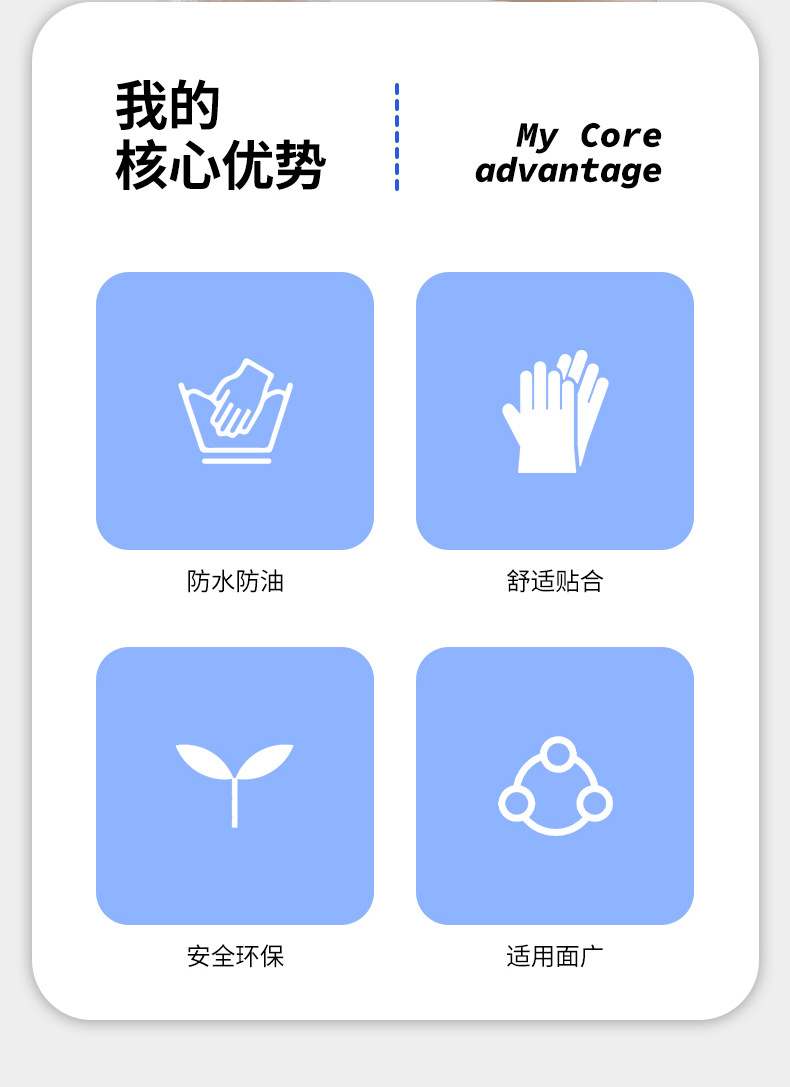 我的
核心优势

My Core
advantage

防水防油

舒适贴合

安全环保

适用面广