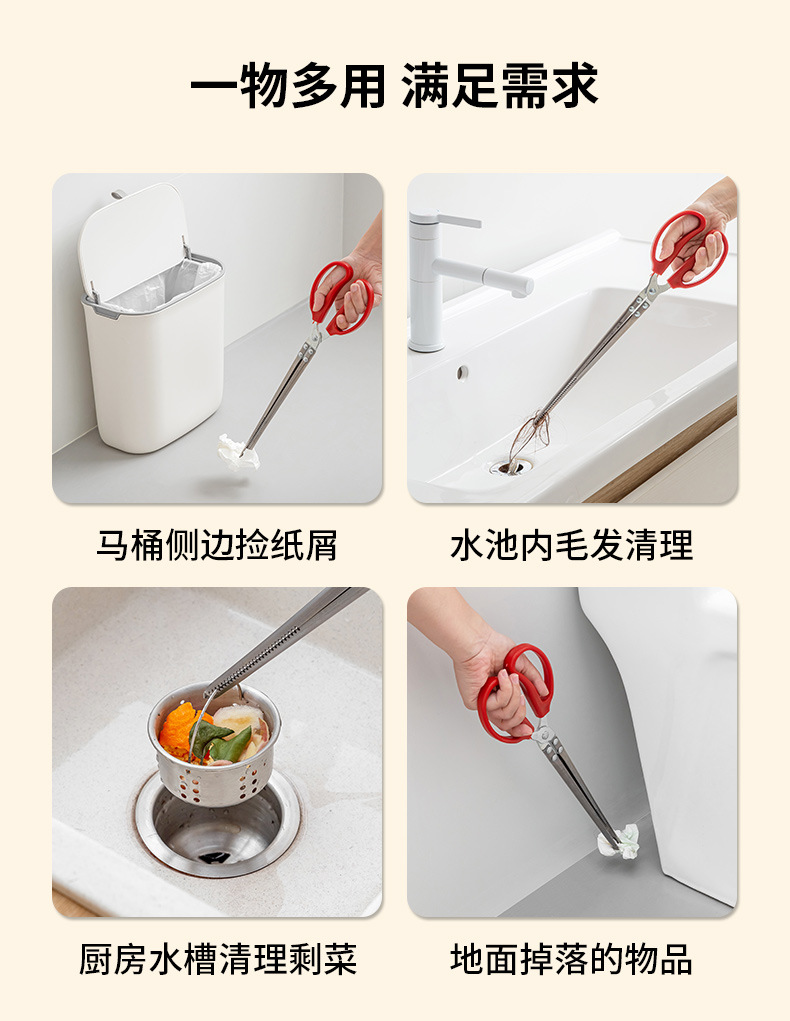 一物多用 满足需求

马桶侧边捡纸屑

水池内毛发清理

厨房水槽清理剩菜

地面掉落的物品