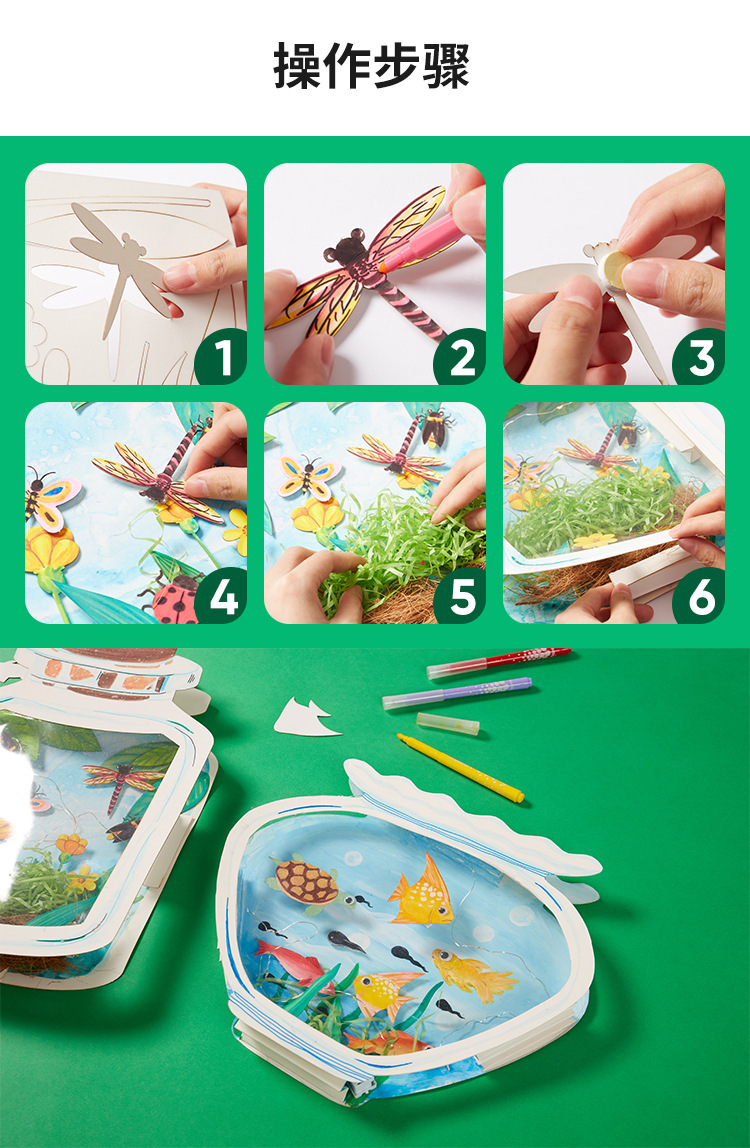 操作步骤

1

2

3

4

5

6