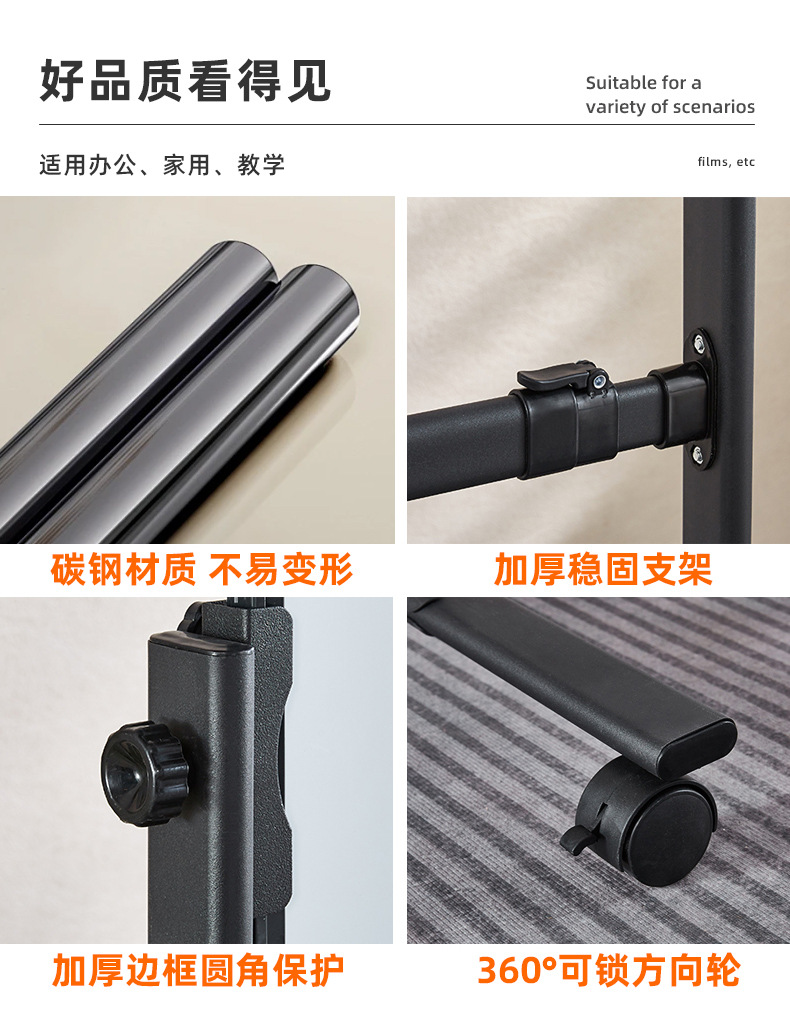 好品质看得见

Suitable for a variety of scenarios

适用办公、家用、教学

films, etc

碳钢材质 不易变形

加厚稳固支架

加厚边框圆角保护

360°可锁方向轮