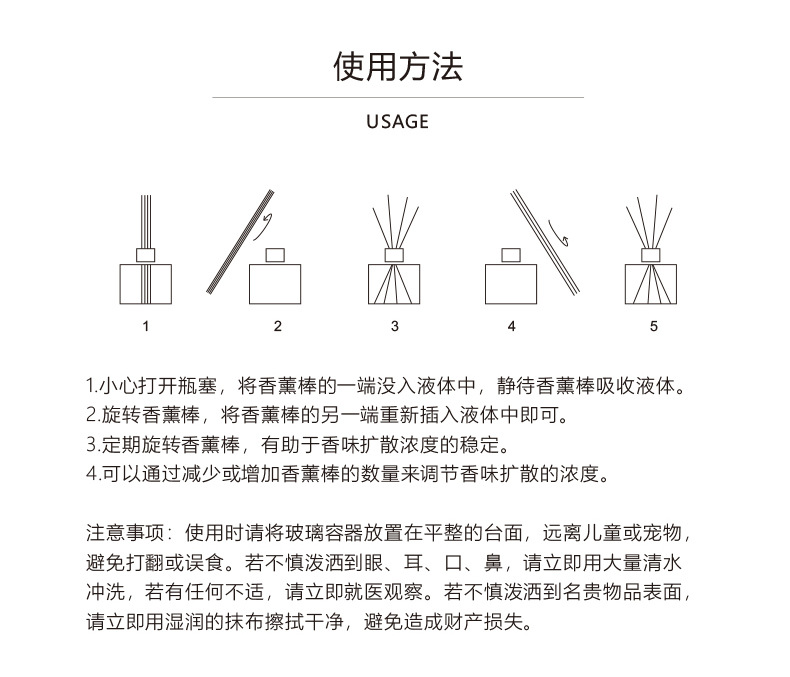 使用方法

USAGE

1

2

3

4

5

1.小心打开瓶塞，将香薰棒的一端没入液体中，静待香薰棒吸收液体。
2.旋转香薰棒，将香薰棒的另一端重新插入液体中即可。
3.定期旋转香薰棒，有助于香味扩散浓度的稳定。
4.可以通过减少或增加香薰棒的数量来调节香味扩散的浓度。

注意事项：使用时请将玻璃容器放置在平整的台面，远离儿童或宠物，避免打翻或误食。若不慎泼洒到眼、耳、口、鼻，请立即用大量清水冲洗，若有任何不适，请立即就医观察。若不慎泼洒到名贵物品表面，请立即用湿润的抹布擦拭干净，避免造成财产损失。