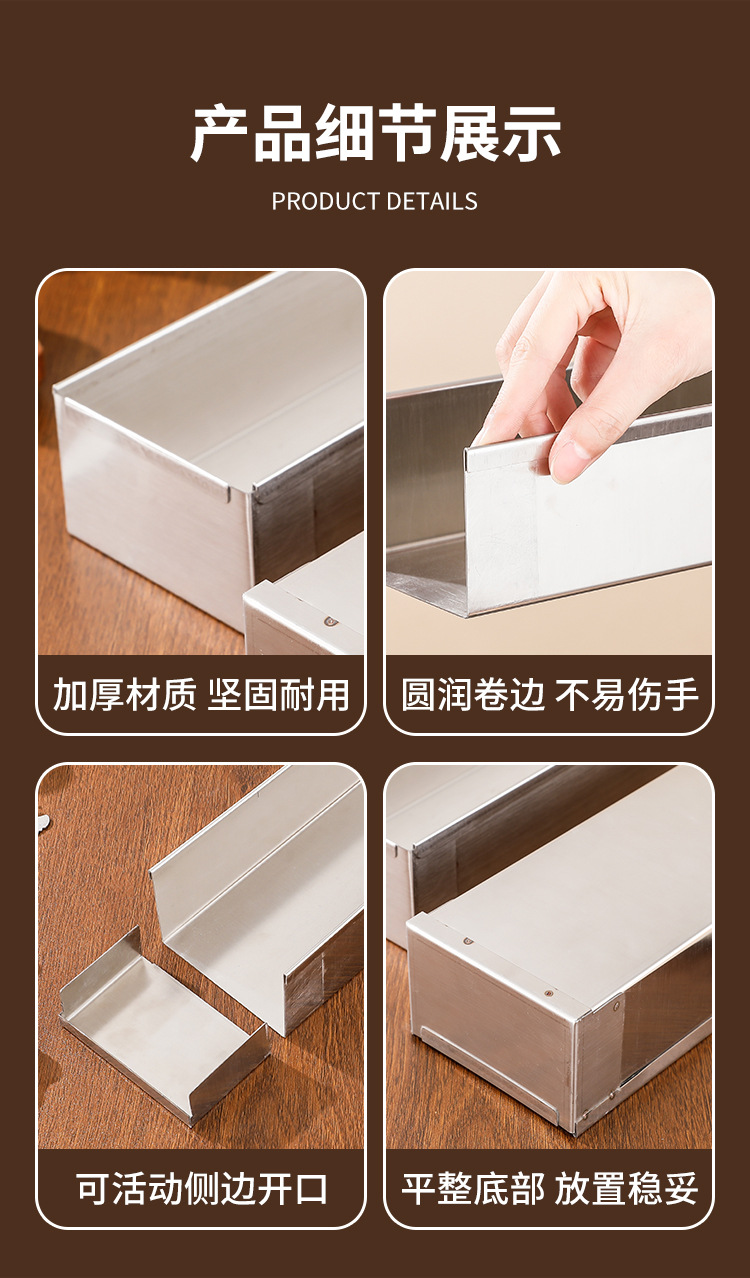 产品细节展示

PRODUCT DETAILS

加厚材质 坚固耐用

圆润卷边 不易伤手

可活动侧边开口

平整底部 放置稳妥