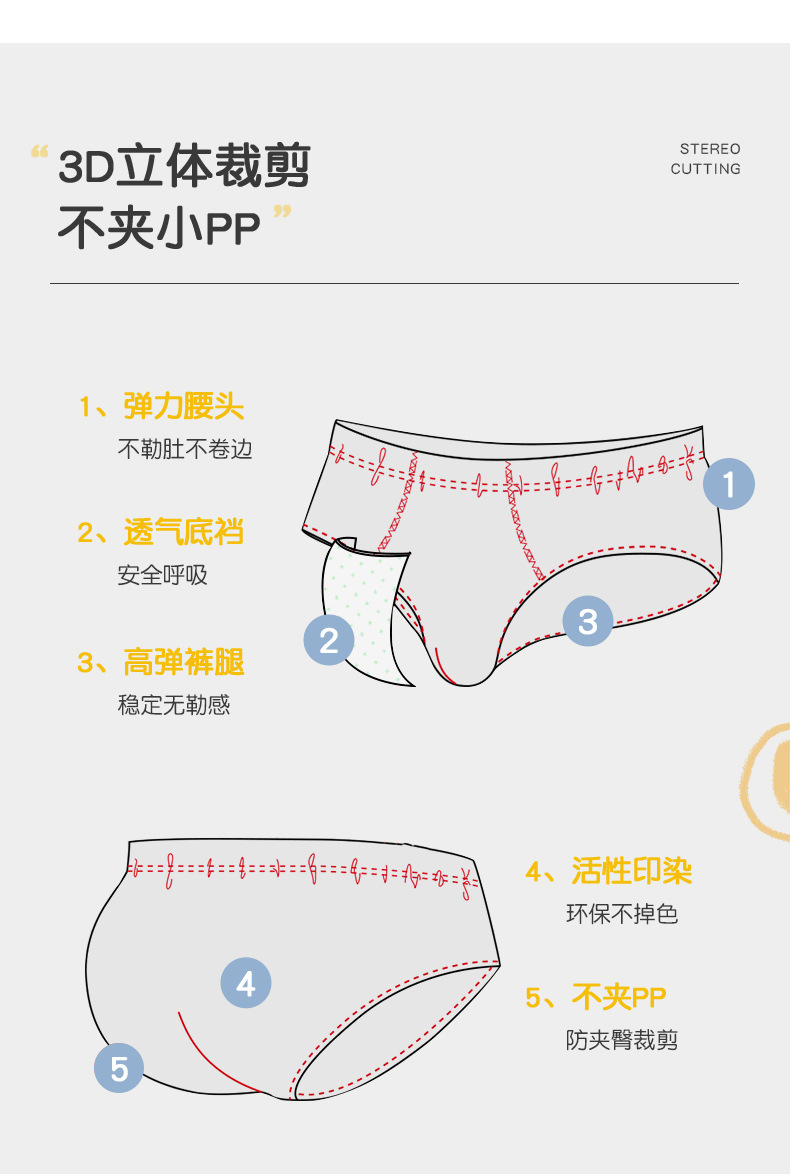 “ 3D立体裁剪
不夹小PP ”

STEREO
CUTTING

1、弹力腰头
不勒肚不卷边

2、透气底裆
安全呼吸

3、高弹裤腿
稳定无勒感

1

2

3

4、活性印染
环保不掉色

5、不夹PP
防夹臀裁剪

4

5