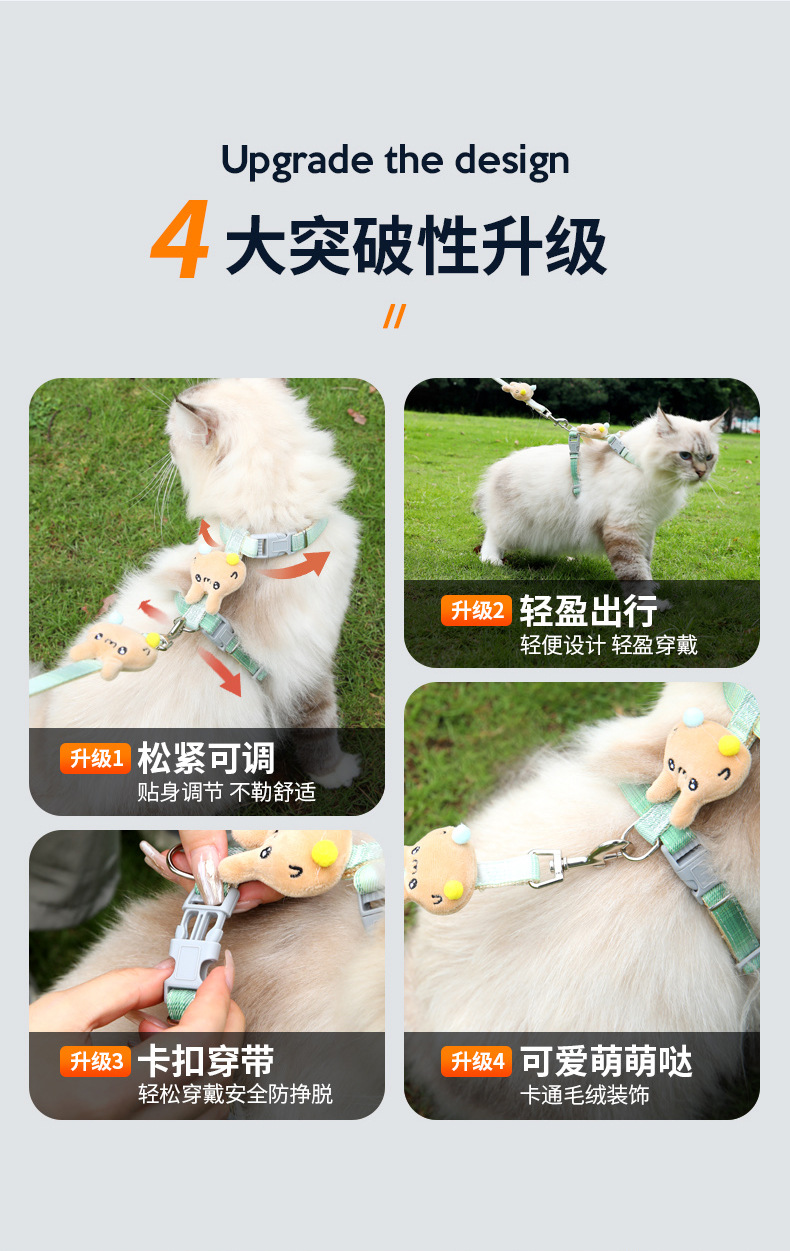 Upgrade the design

4 大突破性升级

//

升级1 松紧可调
贴身调节 不勒舒适

升级2 轻盈出行
轻便设计 轻盈穿戴

升级3 卡扣穿带
轻松穿戴安全防挣脱

升级4 可爱萌萌哒
卡通毛绒装饰