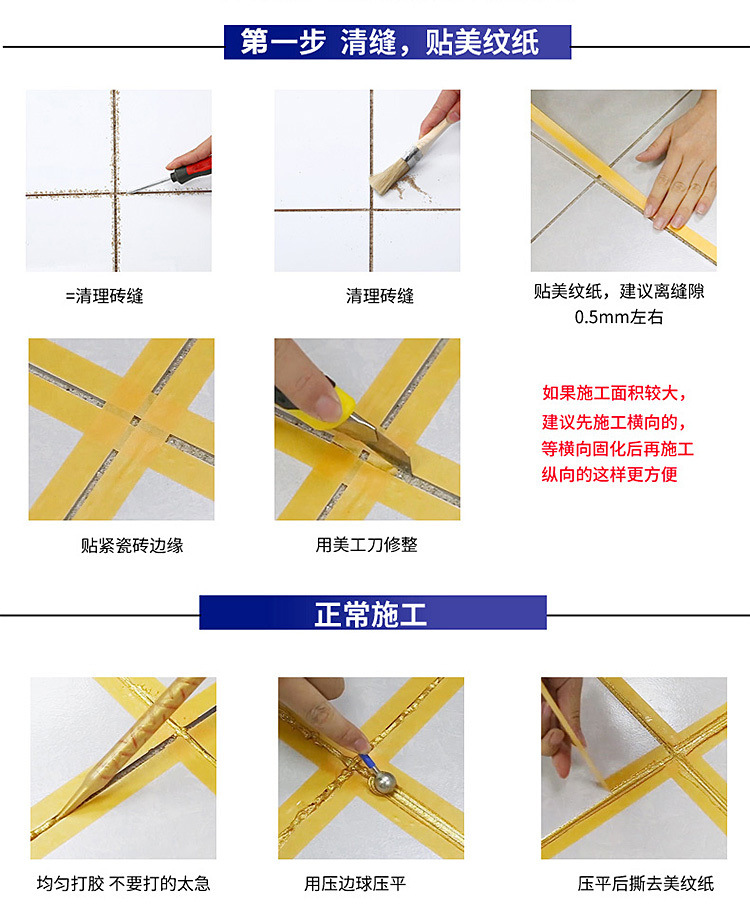 第一步 清缝，贴美纹纸

=清理砖缝

清理砖缝

贴美纹纸，建议离缝隙0.5mm左右

贴紧瓷砖边缘

用美工刀修整

如果施工面积较大，建议先施工横向的，等横向固化后再施工纵向的这样更方便

正常施工

均匀打胶 不要打的太急

用压边球压平

压平后撕去美纹纸