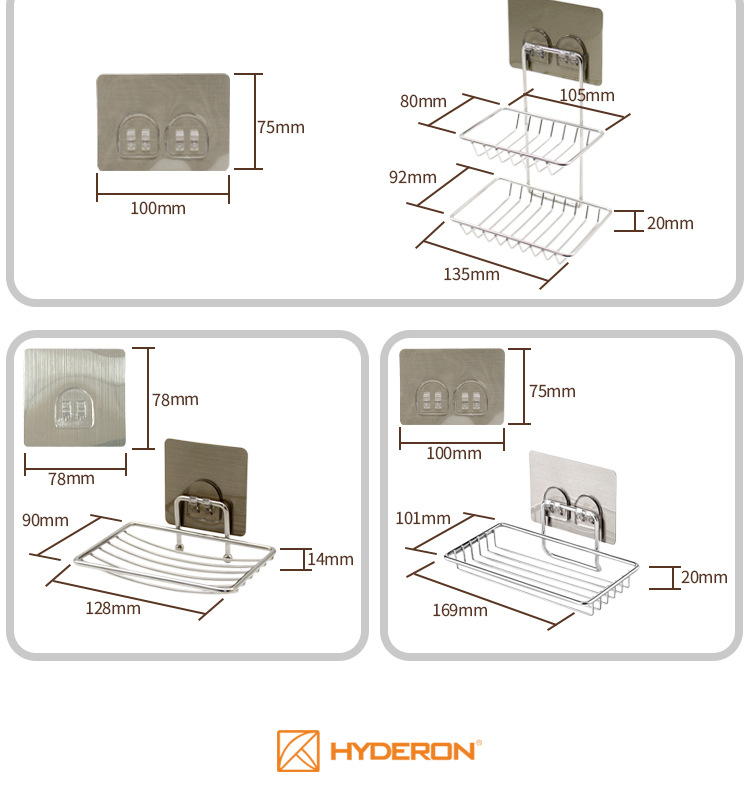 75mm

100mm

80mm

105mm

92mm

20mm

135mm

78mm

78mm

90mm

14mm

128mm

75mm

100mm

101mm

20mm

169mm

HYDERON®