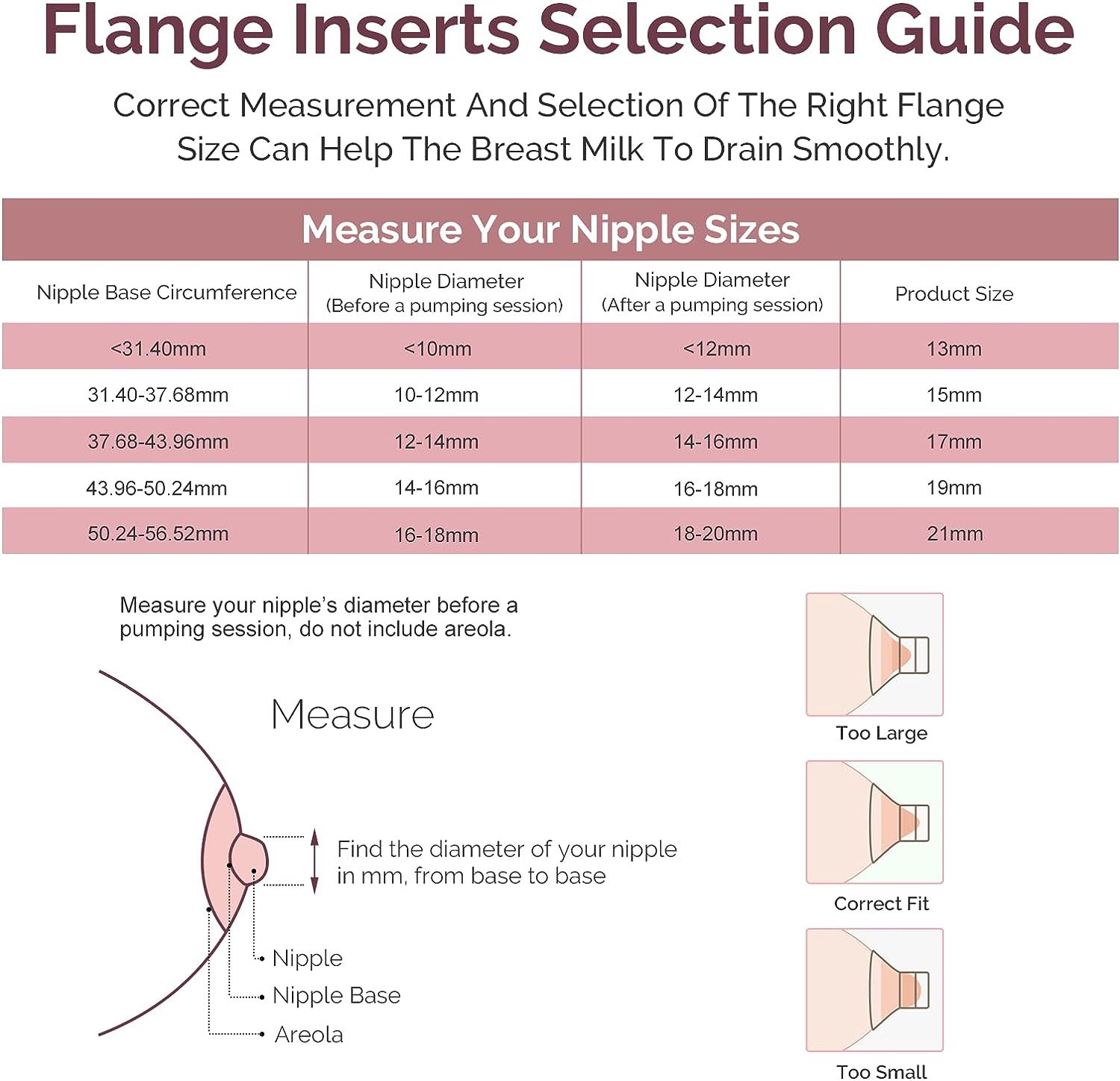 Flange Inserts Selection Guide

Correct Measurement And Selection Of The Right Flange Size Can Help The Breast Milk To Drain Smoothly.

Measure Your Nipple Sizes

| Nipple Base Circumference | Nipple Diameter (Before a pumping session) | Nipple Diameter (After a pumping session) | Product Size |
|---|---|---|---|
| <31.40mm | <10mm | <12mm | 13mm |
| 31.40-37.68mm | 10-12mm | 12-14mm | 15mm |
| 37.68-43.96mm | 12-14mm | 14-16mm | 17mm |
| 43.96-50.24mm | 14-16mm | 16-18mm | 19mm |
| 50.24-56.52mm | 16-18mm | 18-20mm | 21mm |

Measure your nipple's diameter before a pumping session, do not include areola.

Measure

Find the diameter of your nipple in mm, from base to base

Nipple
Nipple Base
Areola

Too Large

Correct Fit

Too Small