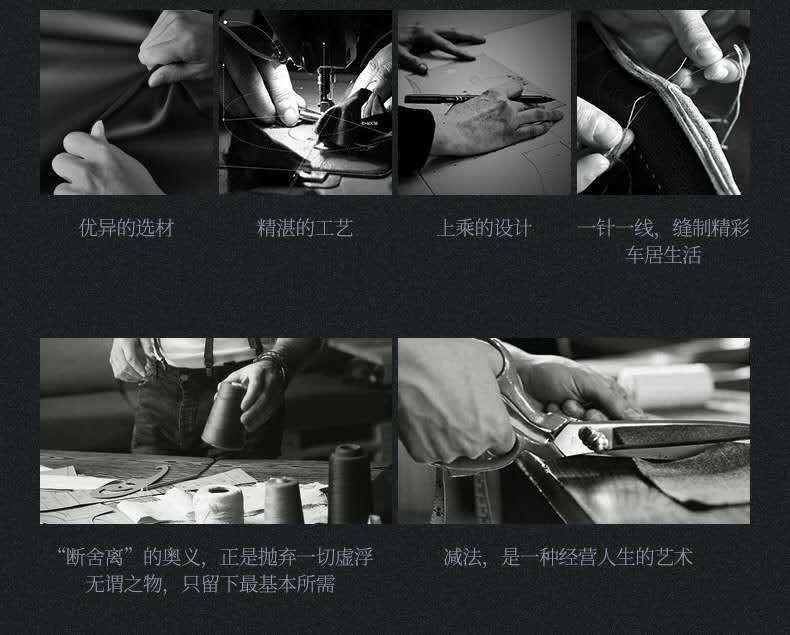 优异的选材

精湛的工艺

上乘的设计

一针一线，缝制精彩车居生活

“断舍离”的奥义，正是抛弃一切虚浮无谓之物，只留下最基本所需

减法，是一种经营人生的艺术