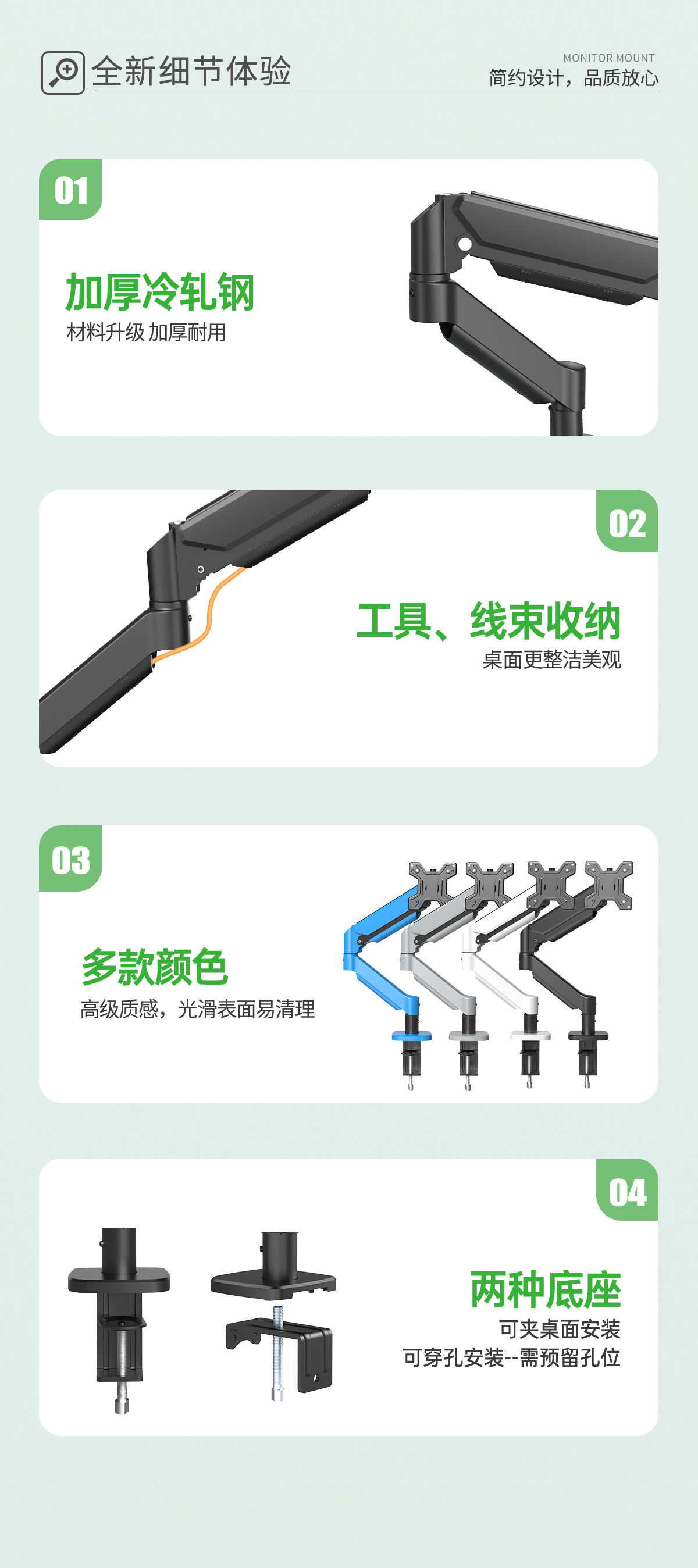 全新细节体验

MONITOR MOUNT
简约设计，品质放心

01

加厚冷轧钢
材料升级 加厚耐用

02

工具、线束收纳
桌面更整洁美观

03

多款颜色
高级质感，光滑表面易清理

04

两种底座
可夹桌面安装
可穿孔安装--需预留孔位