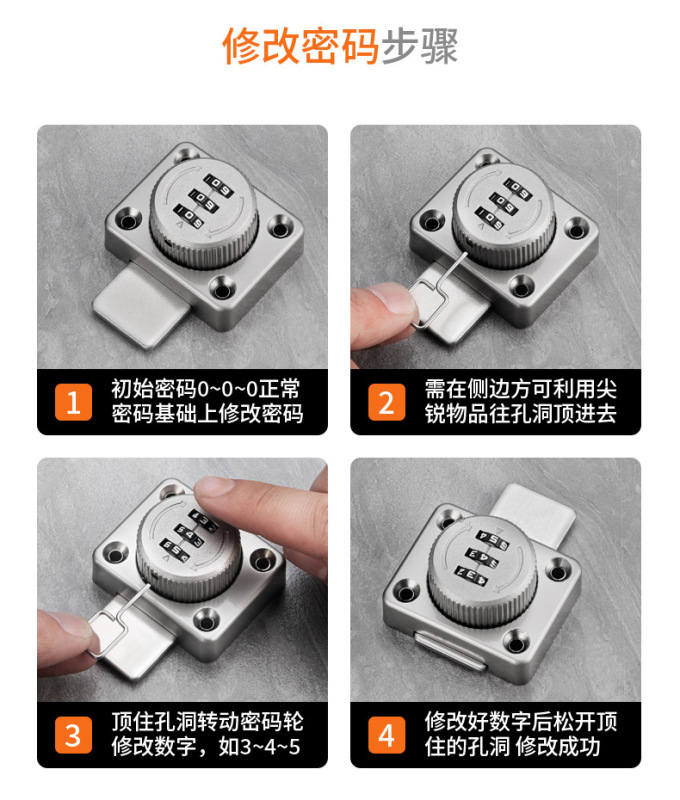 修改密码步骤

1 初始密码0~0~0正常密码基础上修改密码

2 需在侧边方可利用尖锐物品往孔洞顶进去

3 顶住孔洞转动密码轮修改数字，如3~4~5

4 修改好数字后松开顶住的孔洞 修改成功