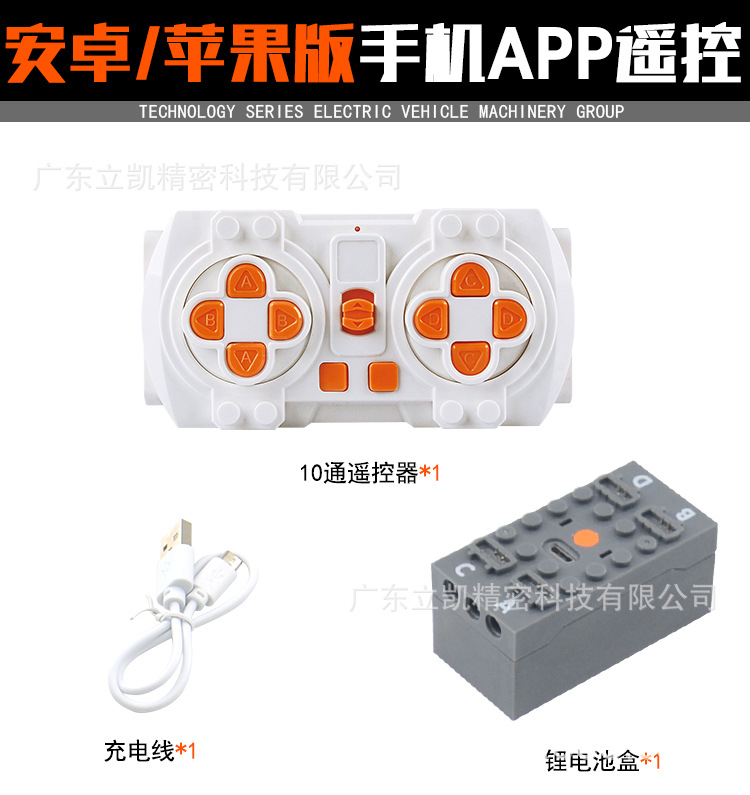 安卓/苹果版手机APP遥控
TECHNOLOGY SERIES ELECTRIC VEHICLE MACHINERY GROUP

广东立凯精密科技有限公司

A
B
B
A
C
D
D
C

10通遥控器*1

D
B
C
A

广东立凯精密科技有限公司

充电线*1

锂电池盒*1