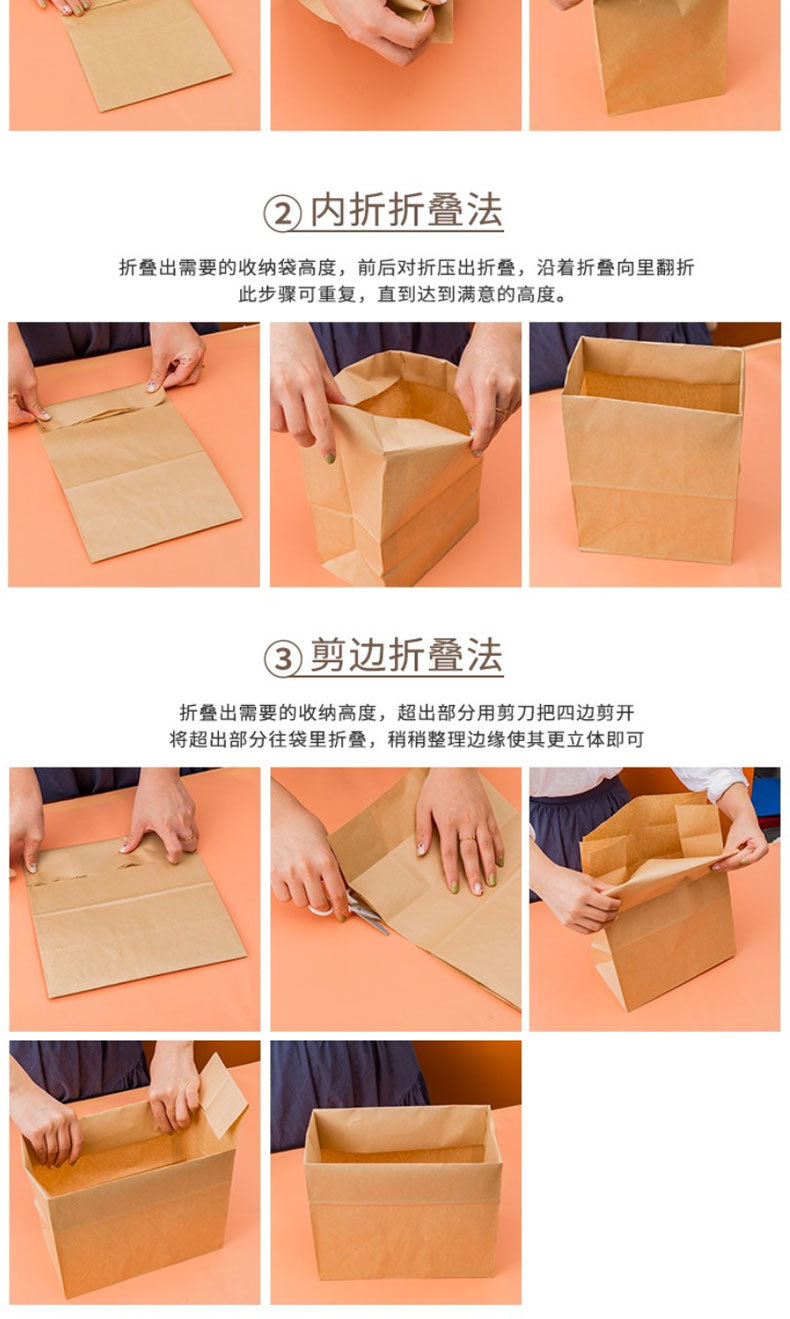 ② 内折折叠法

折叠出需要的收纳袋高度，前后对折压出折叠，沿着折叠向里翻折
此步骤可重复，直到达到满意的高度。

③ 剪边折叠法

折叠出需要的收纳高度，超出部分用剪刀把四边剪开
将超出部分往袋里折叠，稍稍整理边缘使其更立体即可