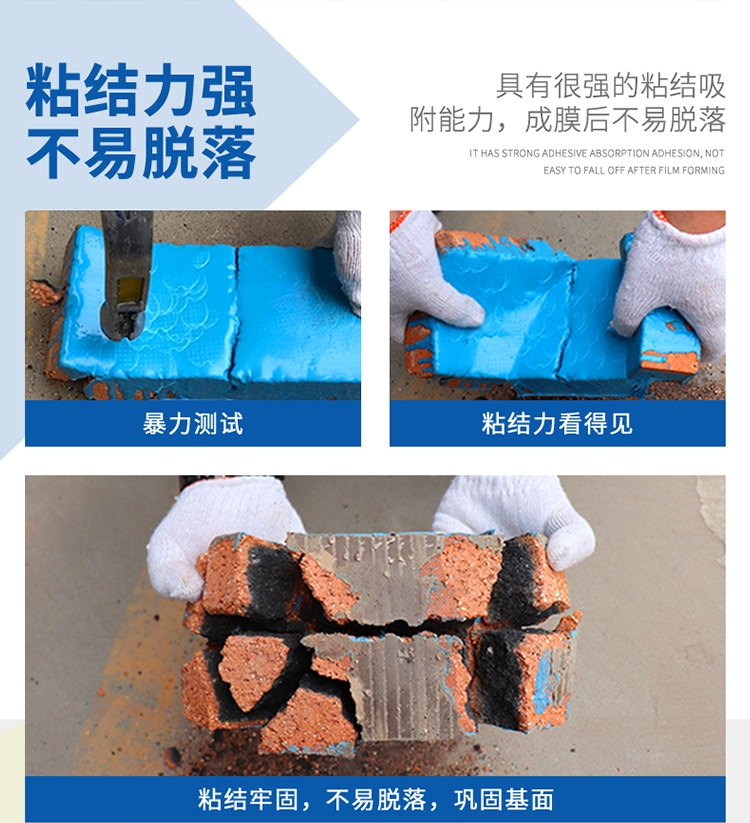 粘结力强
不易脱落

具有很强的粘结吸附能力，成膜后不易脱落

IT HAS STRONG ADHESIVE ABSORPTION ADHESION, NOT EASY TO FALL OFF AFTER FILM FORMING

暴力测试

粘结力看得见

粘结牢固，不易脱落，巩固基面