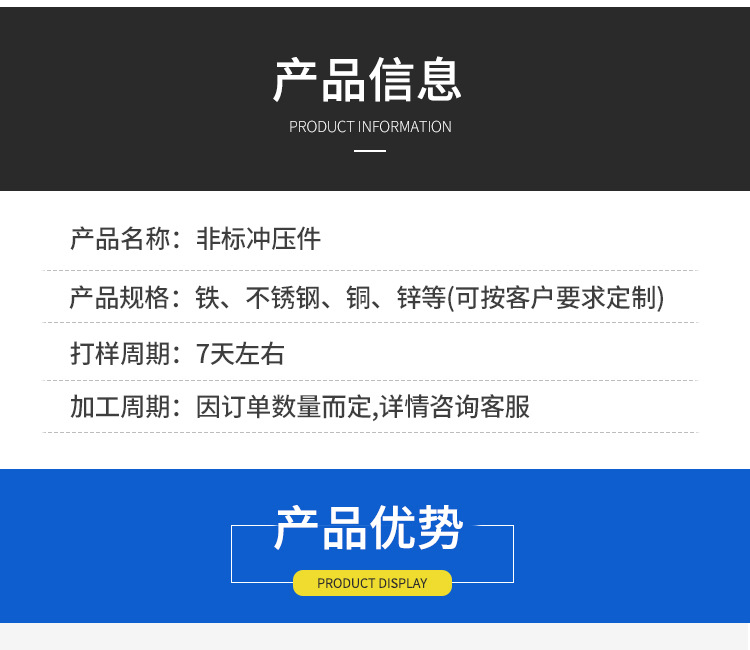 产品信息

PRODUCT INFORMATION

产品名称：非标冲压件

产品规格：铁、不锈钢、铜、锌等(可按客户要求定制)

打样周期：7天左右

加工周期：因订单数量而定,详情咨询客服

产品优势

PRODUCT DISPLAY