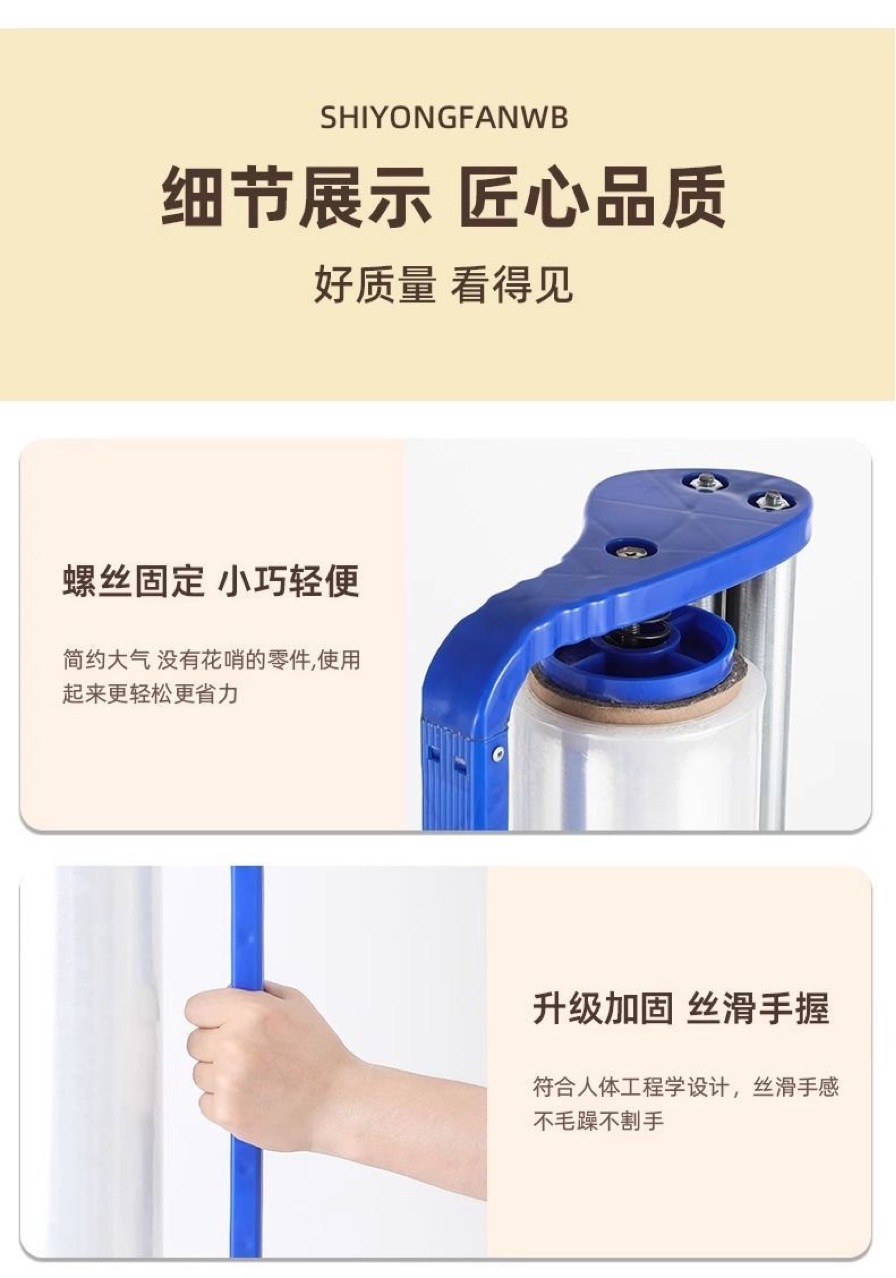 SHIYONGFANWB

细节展示 匠心品质

好质量 看得见

螺丝固定 小巧轻便

简约大气 没有花哨的零件,使用起来更轻松更省力

升级加固 丝滑手握

符合人体工程学设计，丝滑手感不毛躁不割手