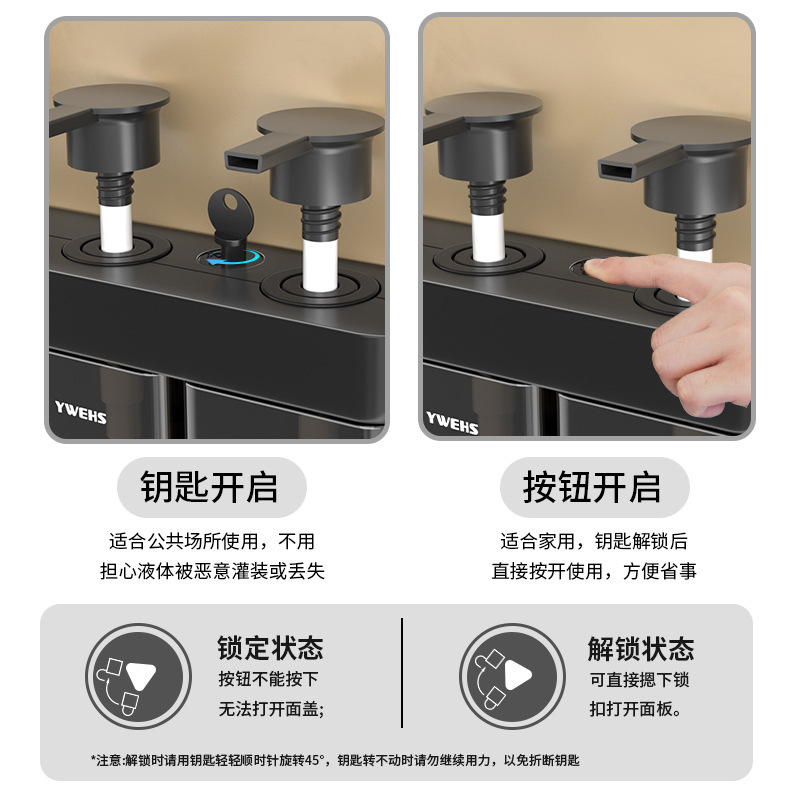 YWEHS

YWEHS

钥匙开启

适合公共场所使用，不用担心液体被恶意灌装或丢失

按钮开启

适合家用，钥匙解锁后直接按开使用，方便省事

锁定状态

按钮不能按下无法打开面盖;

解锁状态

可直接摁下锁扣打开面板。

*注意:解锁时请用钥匙轻轻顺时针旋转45°，钥匙转不动时请勿继续用力，以免折断钥匙