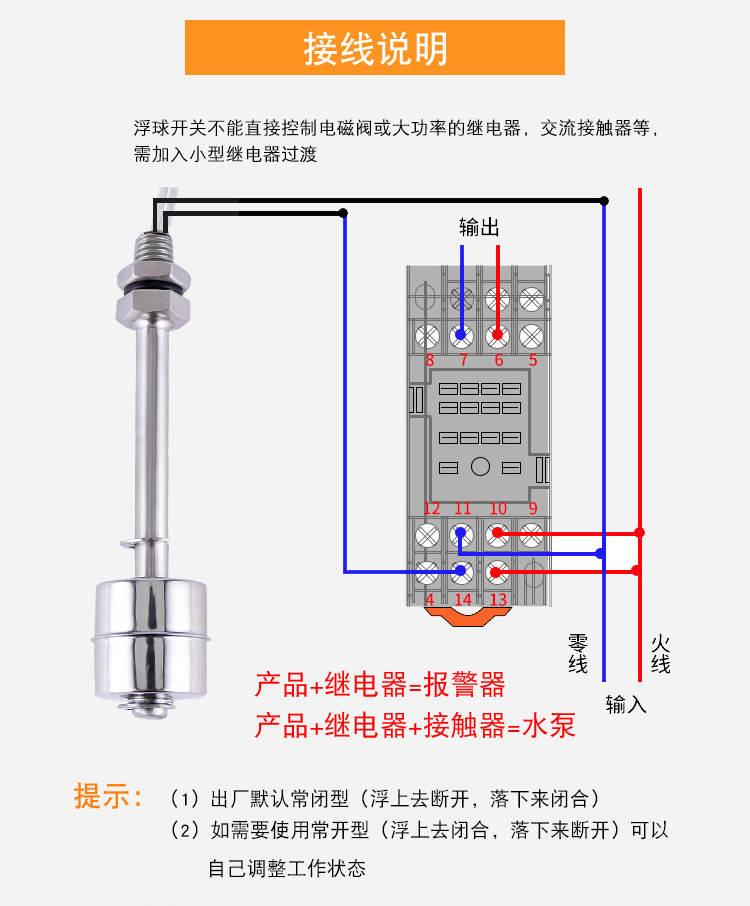 接线说明

浮球开关不能直接控制电磁阀或大功率的继电器，交流接触器等，需加入小型继电器过渡

输出

8 7 6 5

12 11 10 9

4 14 13

零线

火线

输入

产品+继电器=报警器

产品+继电器+接触器=水泵

提示：（1）出厂默认常闭型（浮上去断开，落下来闭合）

（2）如需要使用常开型（浮上去闭合，落下来断开）可以自己调整工作状态