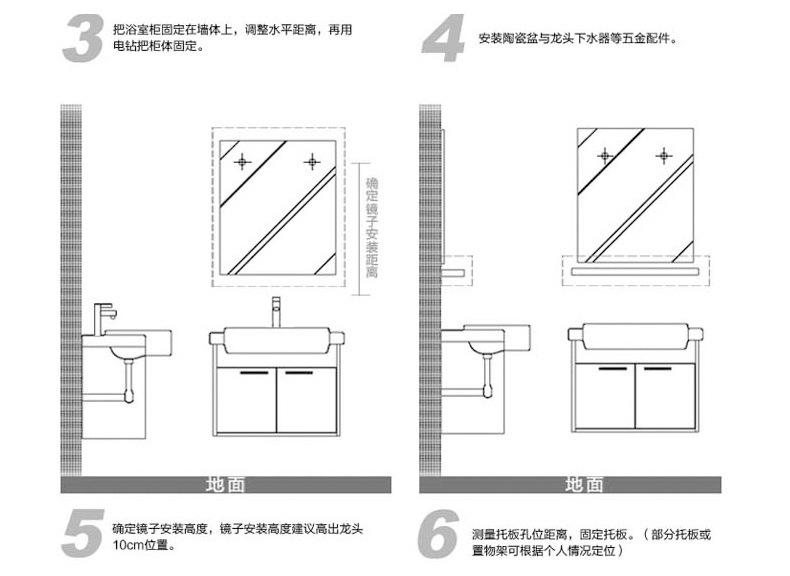 3 把浴室柜固定在墙体上，调整水平距离，再用电钻把柜体固定。

4 安装陶瓷盆与龙头下水器等五金配件。

确定镜子安装距离

地面

地面

5 确定镜子安装高度，镜子安装高度建议高出龙头10cm位置。

6 测量托板孔位距离，固定托板。（部分托板或置物架可根据个人情况定位）