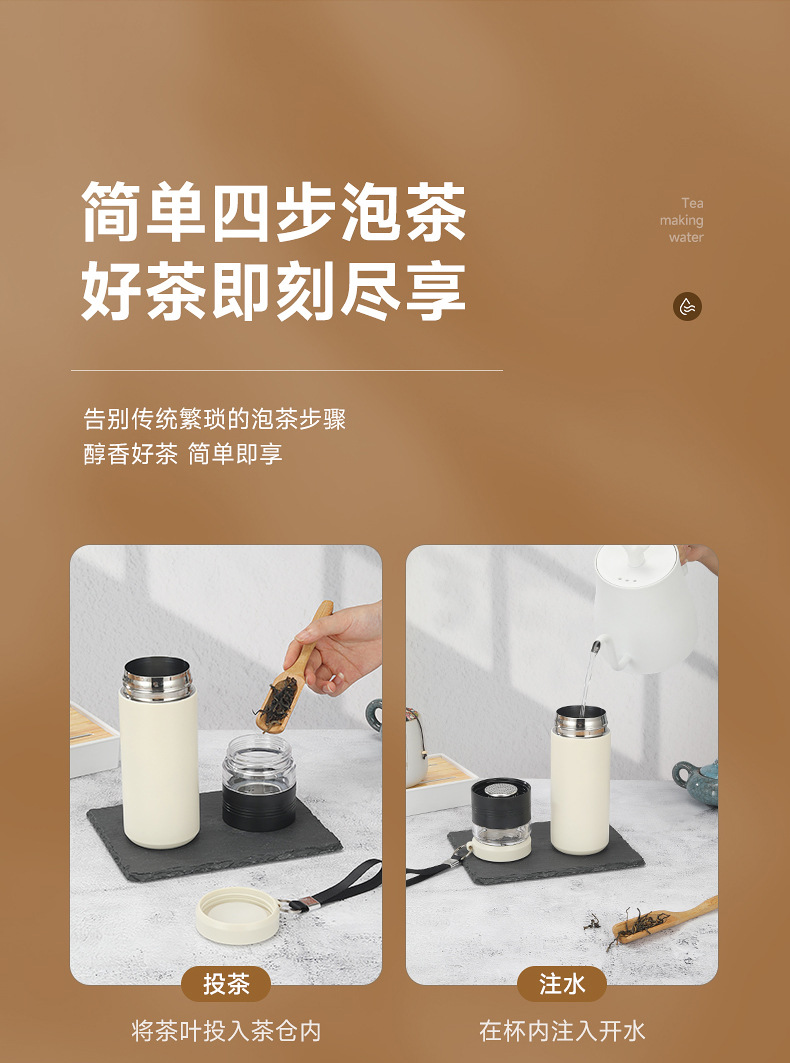 简单四步泡茶
好茶即刻尽享

Tea making water

告别传统繁琐的泡茶步骤
醇香好茶 简单即享

投茶
将茶叶投入茶仓内

注水
在杯内注入开水