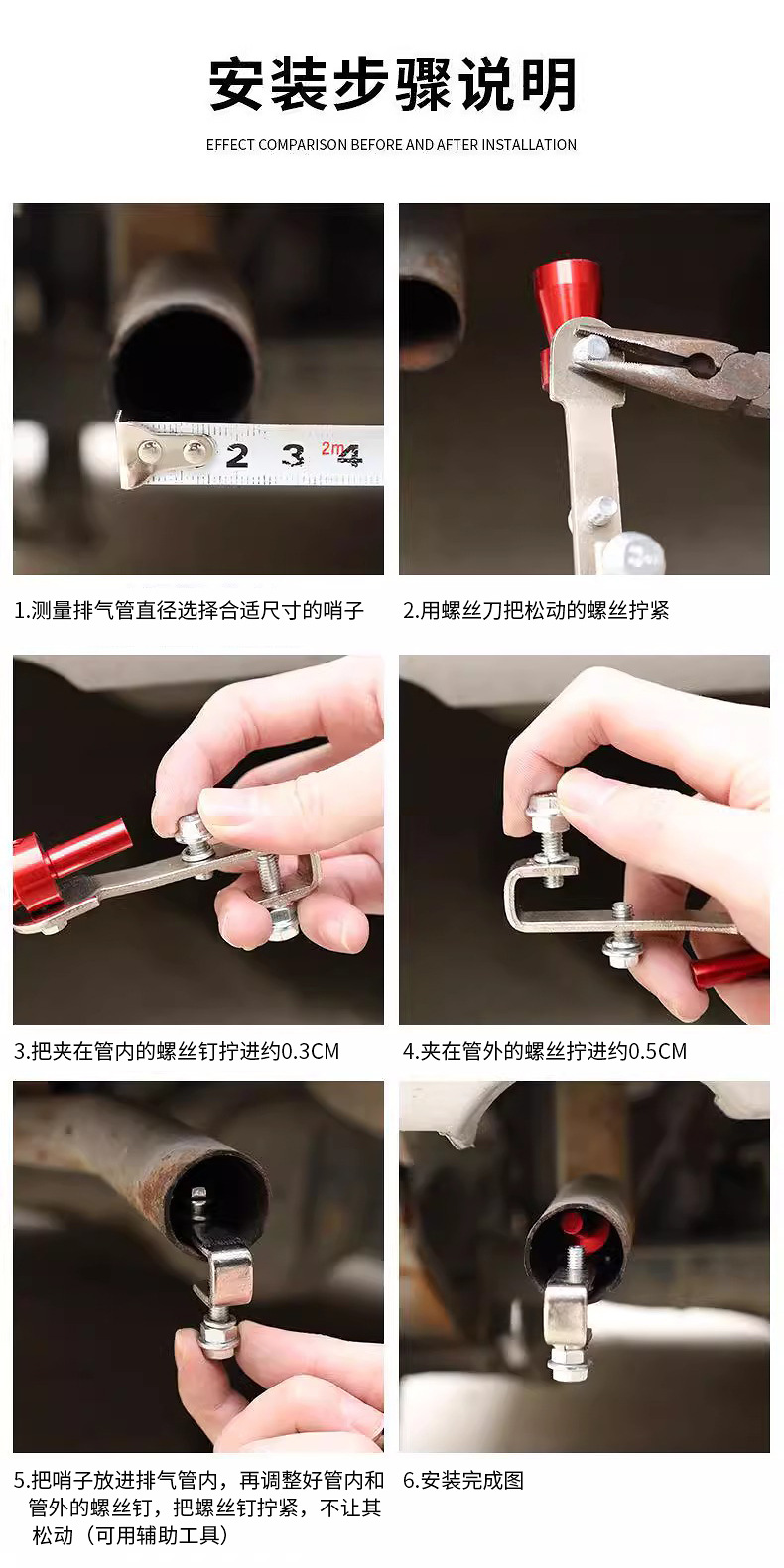 安装步骤说明

EFFECT COMPARISON BEFORE AND AFTER INSTALLATION

2 3 2m 4

1.测量排气管直径选择合适尺寸的哨子

2.用螺丝刀把松动的螺丝拧紧

3.把夹在管内的螺丝钉拧进约0.3CM

4.夹在管外的螺丝拧进约0.5CM

5.把哨子放进排气管内，再调整好管内和管外的螺丝钉，把螺丝钉拧紧，不让其松动（可用辅助工具）

6.安装完成图