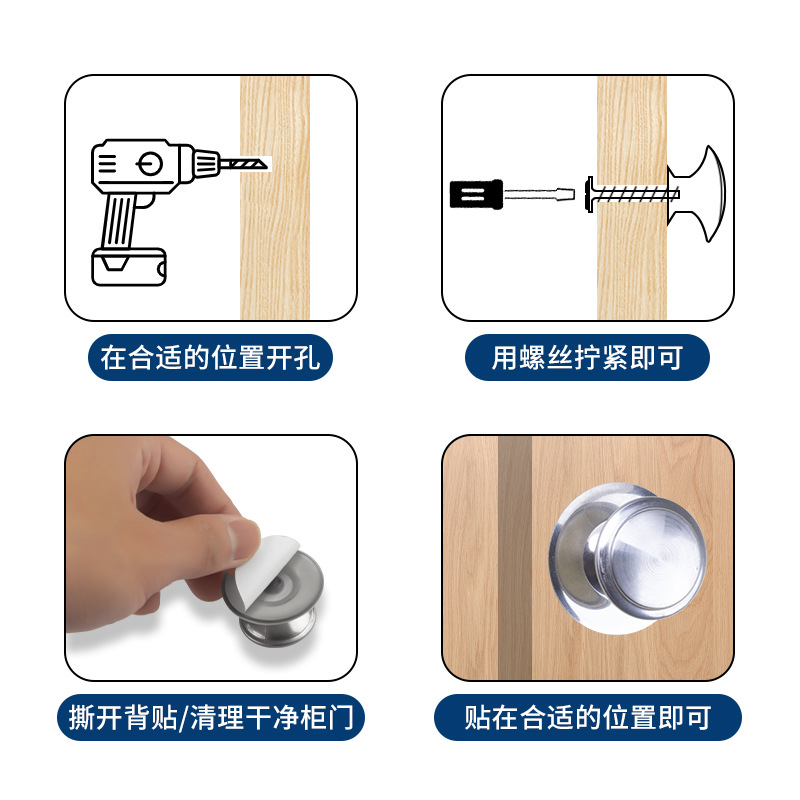 在合适的位置开孔

用螺丝拧紧即可

撕开背贴/清理干净柜门

贴在合适的位置即可