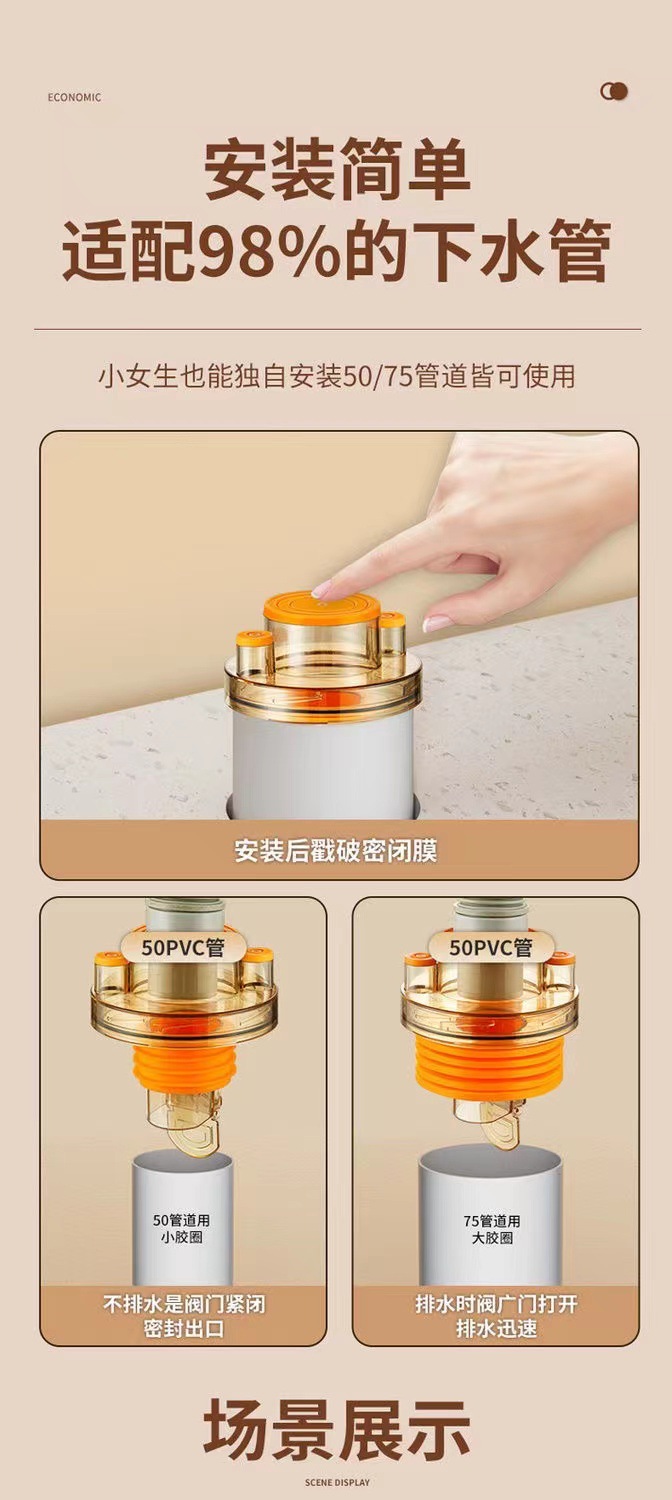 ECONOMIC

安装简单
适配98%的下水管

小女生也能独自安装50/75管道皆可使用

安装后戳破密闭膜

50PVC管

50管道用
小胶圈

不排水是阀门紧闭
密封出口

50PVC管

75管道用
大胶圈

排水时阀广门打开
排水迅速

场景展示

SCENE DISPLAY