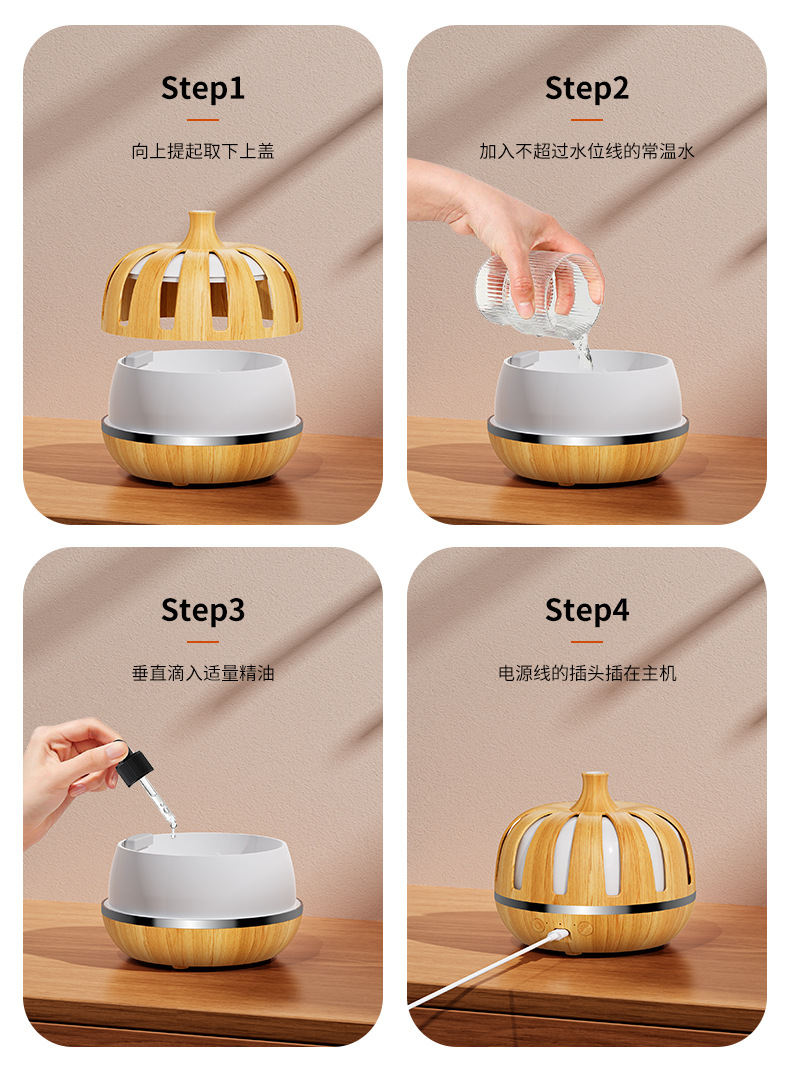 Step1

向上提起取下上盖

Step2

加入不超过水位线的常温水

Step3

垂直滴入适量精油

Step4

电源线的插头插在主机