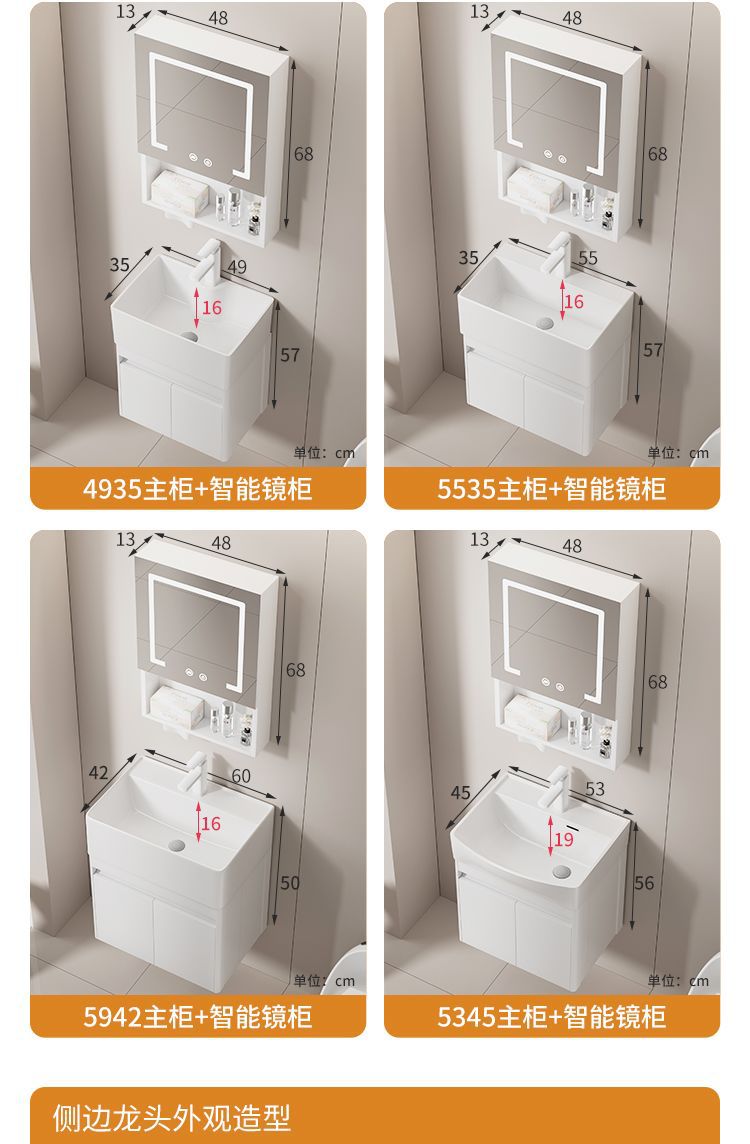 13
48
68
35
49
16
57
单位：cm
4935主柜+智能镜柜

13
48
68
35
55
16
57
单位：cm
5535主柜+智能镜柜

13
48
68
42
60
16
50
单位：cm
5942主柜+智能镜柜

13
48
68
45
53
19
56
单位：cm
5345主柜+智能镜柜

侧边龙头外观造型