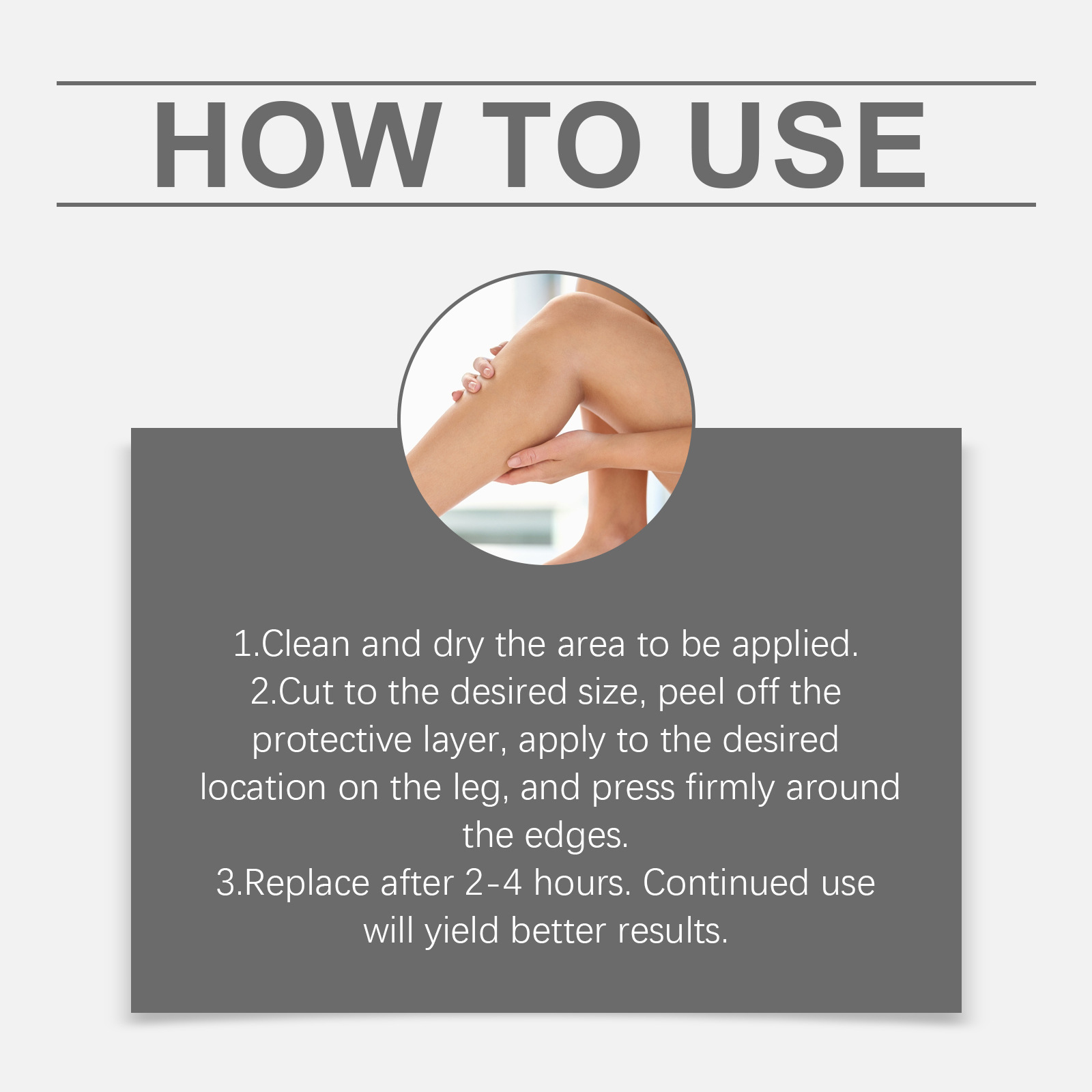 HOW TO USE

1.Clean and dry the area to be applied.
2.Cut to the desired size, peel off the protective layer, apply to the desired location on the leg, and press firmly around the edges.
3.Replace after 2-4 hours. Continued use will yield better results.