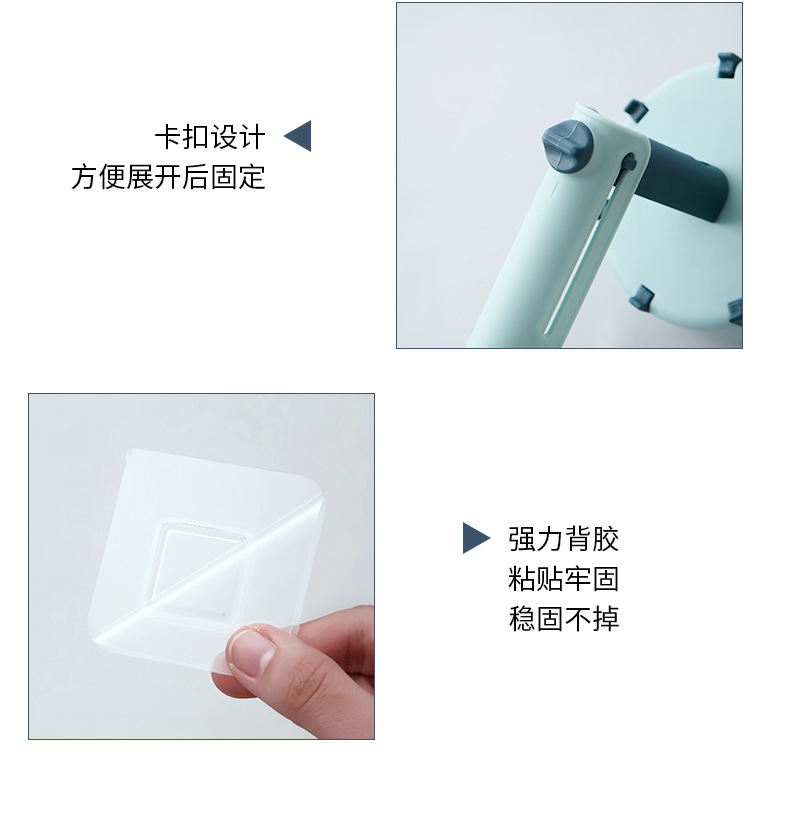 卡扣设计
方便展开后固定

强力背胶
粘贴牢固
稳固不掉