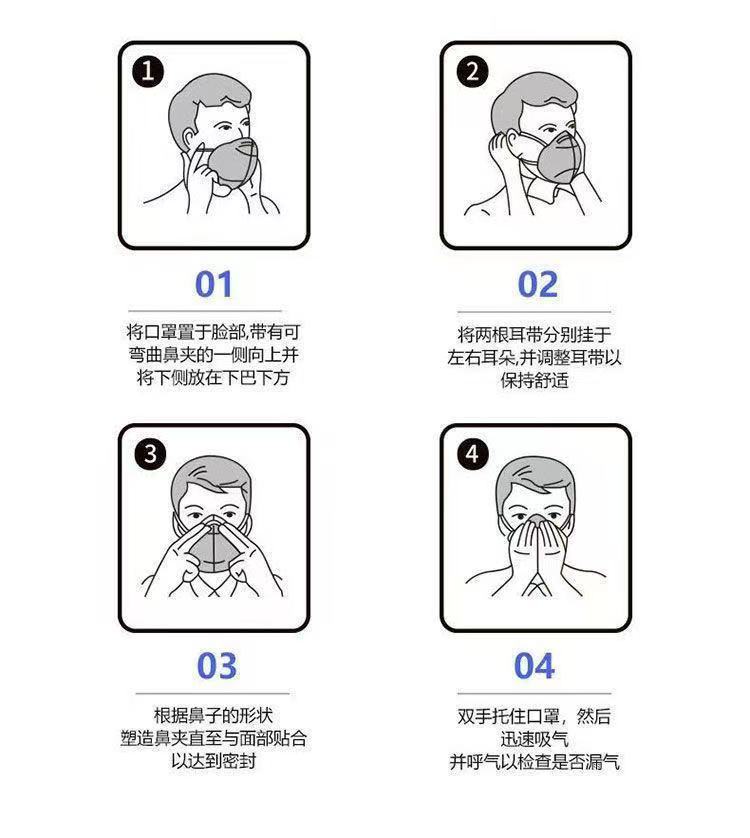 1

01

将口罩置于脸部,带有可弯曲鼻夹的一侧向上并将下侧放在下巴下方

2

02

将两根耳带分别挂于左右耳朵,并调整耳带以保持舒适

3

03

根据鼻子的形状塑造鼻夹直至与面部贴合以达到密封

4

04

双手托住口罩，然后迅速吸气并呼气以检查是否漏气