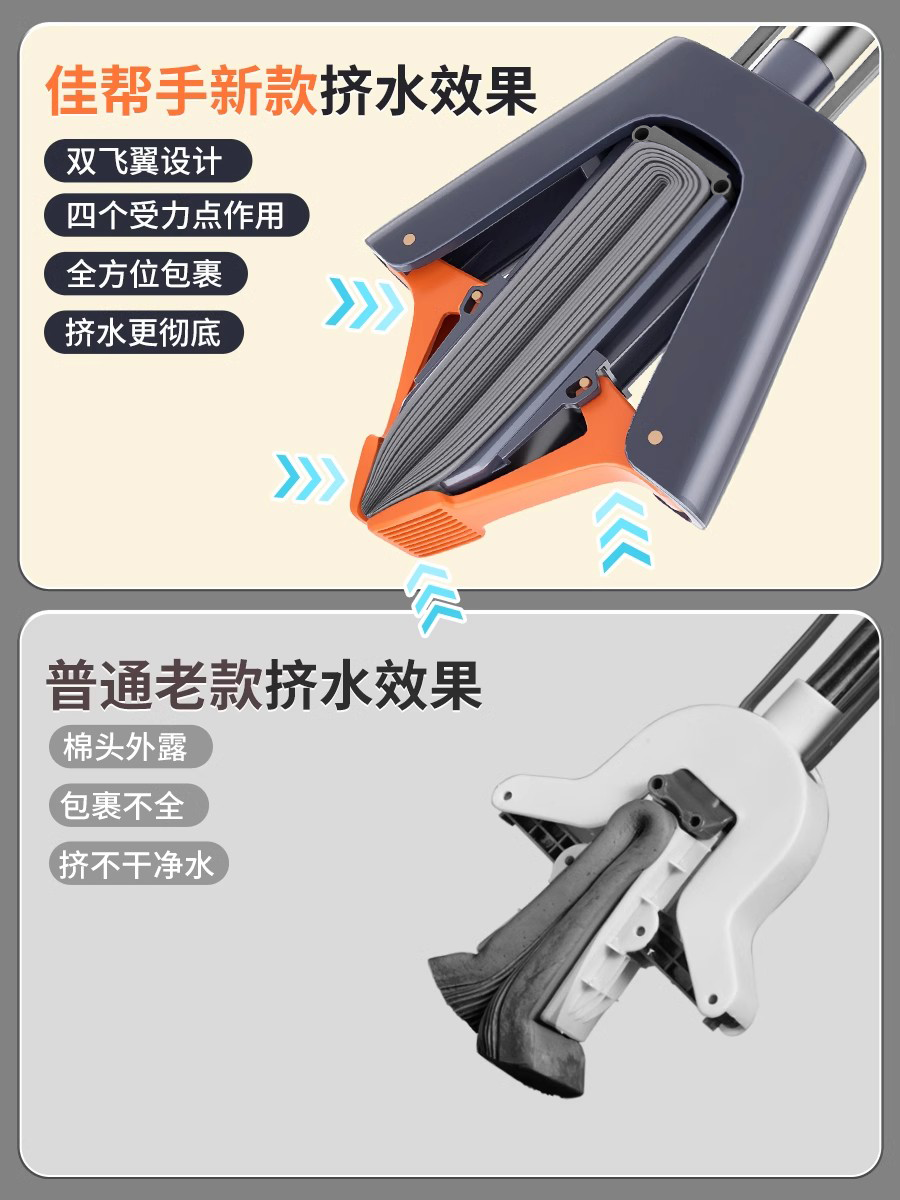 佳帮手新款挤水效果

双飞翼设计

四个受力点作用

全方位包裹

挤水更彻底

普通老款挤水效果

棉头外露

包裹不全

挤不干净水