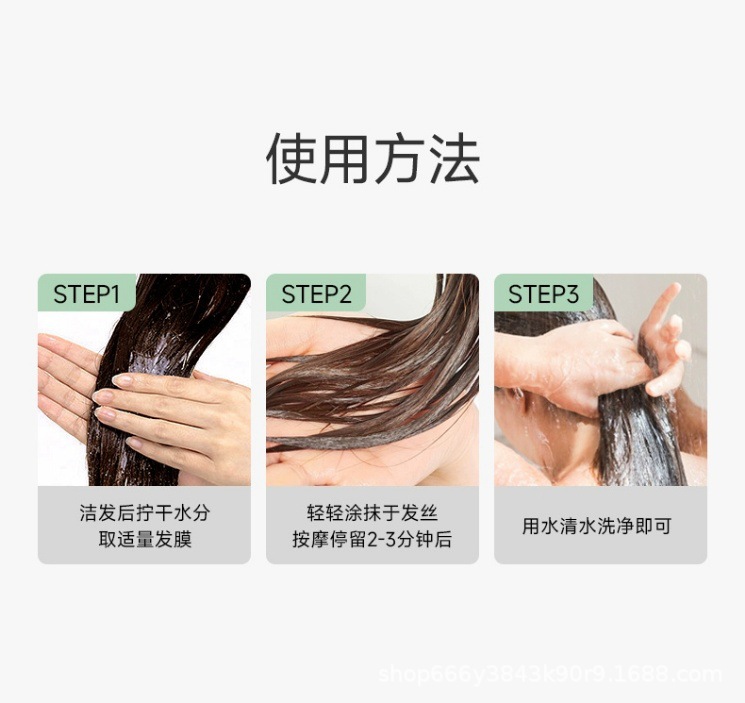 使用方法

STEP1

洁发后拧干水分
取适量发膜

STEP2

轻轻涂抹于发丝
按摩停留2-3分钟后

STEP3

用水清水洗净即可

shop666y3843k90r9.1688.com