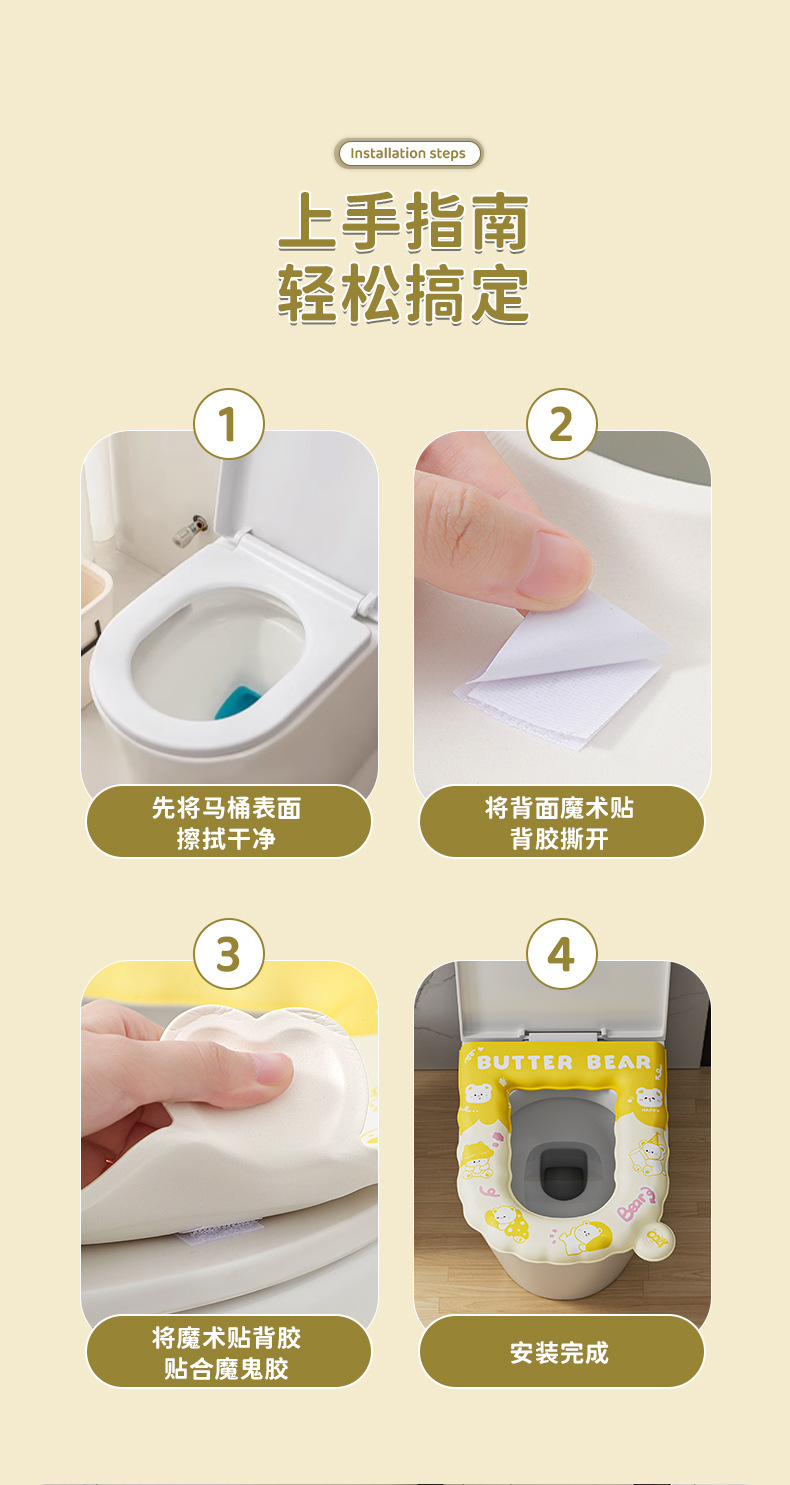 Installation steps

上手指南
轻松搞定

1

先将马桶表面
擦拭干净

2

将背面魔术贴
背胶撕开

3

将魔术贴背胶
贴合魔鬼胶

4

BUTTER BEAR

Beary

安装完成