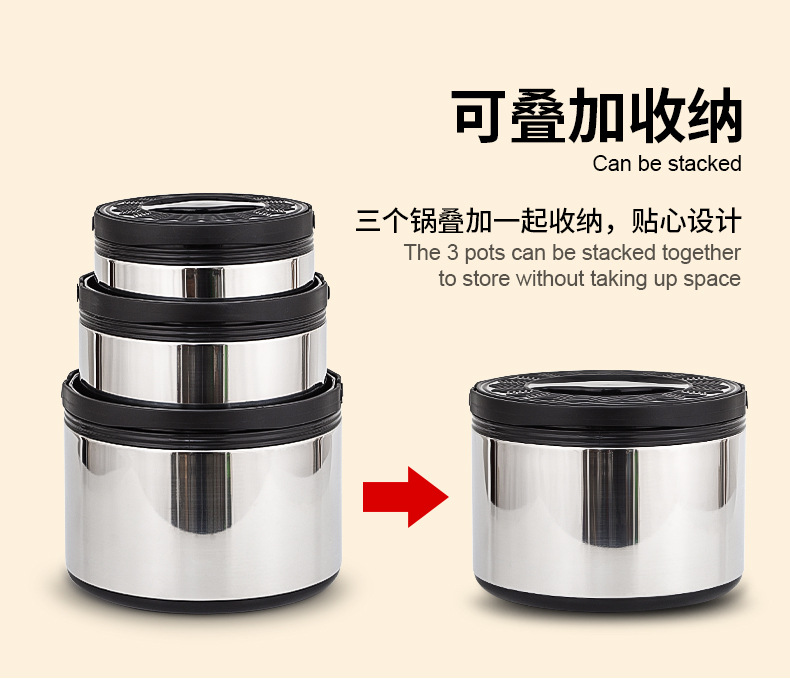 可叠加收纳
Can be stacked

三个锅叠加一起收纳，贴心设计
The 3 pots can be stacked together to store without taking up space