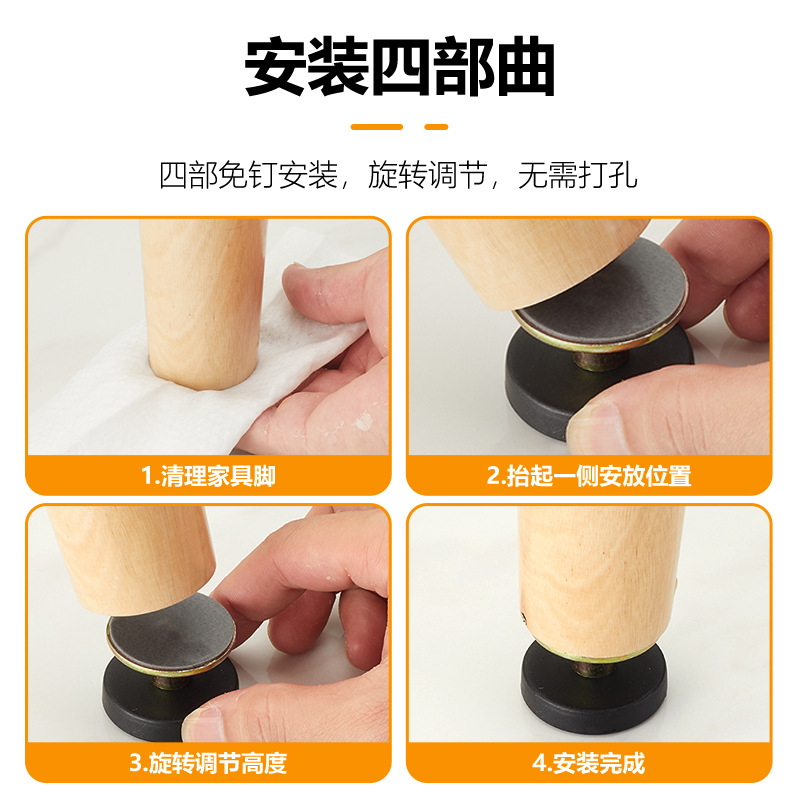 安装四部曲

四部免钉安装，旋转调节，无需打孔

1.清理家具脚

2.抬起一侧安放位置

3.旋转调节高度

4.安装完成