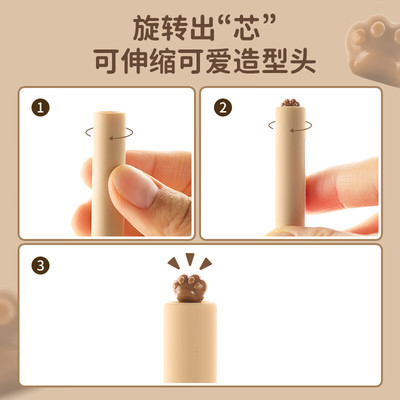 旋转出“芯”
可伸缩可爱造型头

1

2

3