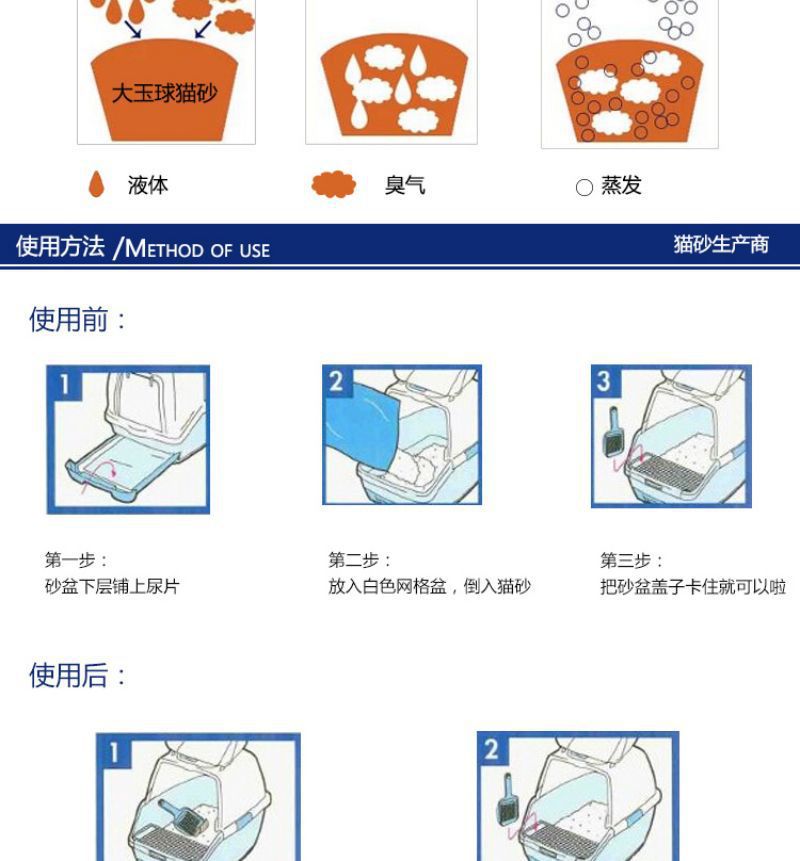 大玉球猫砂

液体

臭气

蒸发

使用方法 /METHOD OF USE

猫砂生产商

使用前：

1

2

3

第一步：
砂盆下层铺上尿片

第二步：
放入白色网格盆，倒入猫砂

第三步：
把砂盆盖子卡住就可以啦

使用后：

1

2