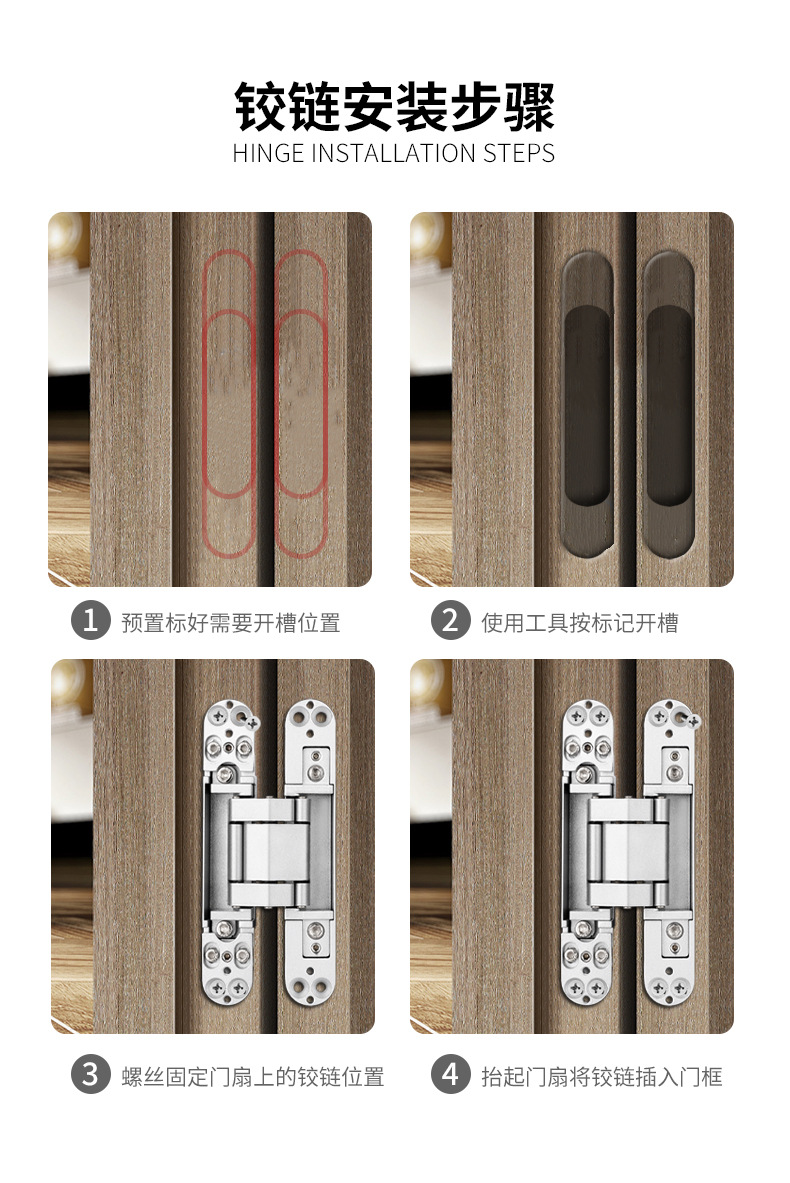 铰链安装步骤
HINGE INSTALLATION STEPS

1 预置标好需要开槽位置

2 使用工具按标记开槽

3 螺丝固定门扇上的铰链位置

4 抬起门扇将铰链插入门框