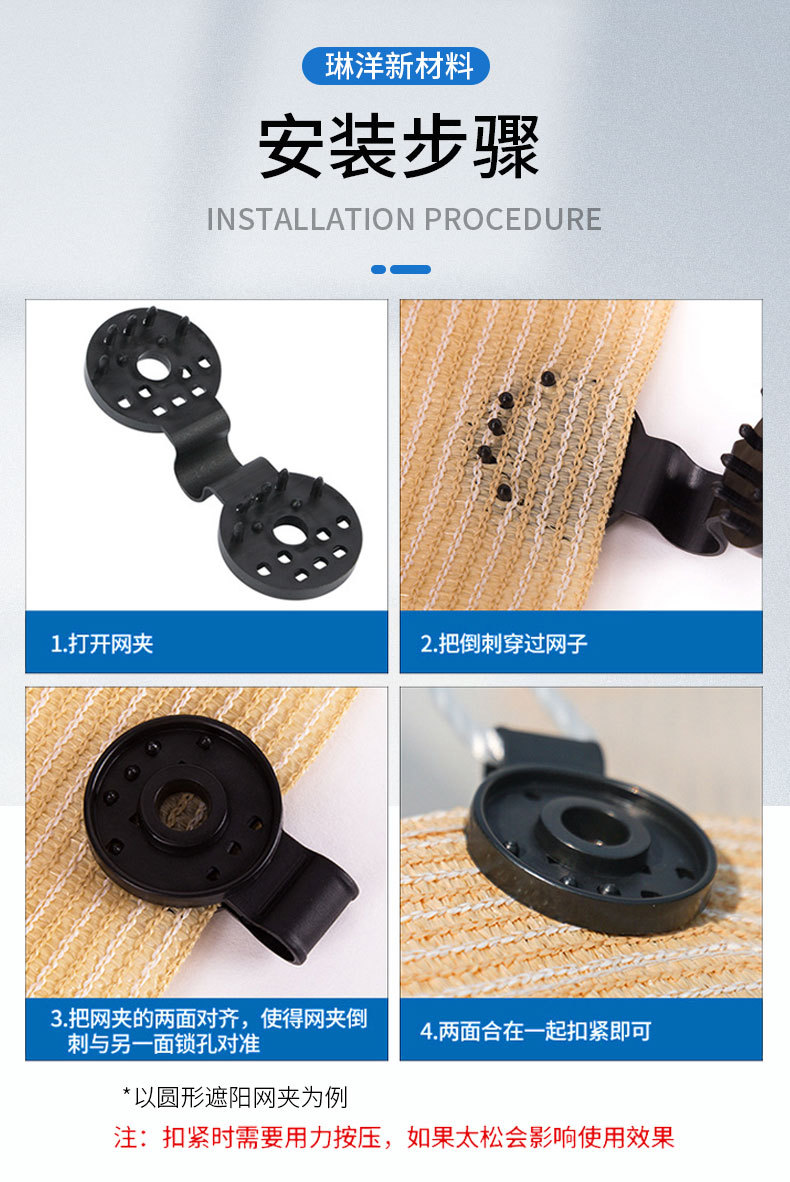 琳洋新材料

安装步骤

INSTALLATION PROCEDURE

1.打开网夹

2.把倒刺穿过网子

3.把网夹的两面对齐，使得网夹倒刺与另一面锁孔对准

4.两面合在一起扣紧即可

*以圆形遮阳网夹为例

注：扣紧时需要用力按压，如果太松会影响使用效果