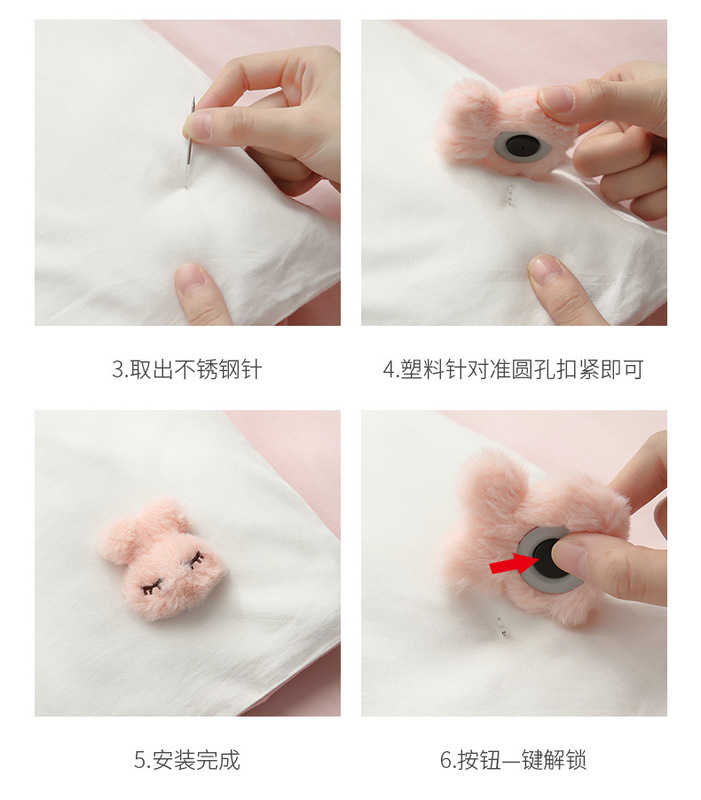 3.取出不锈钢针

4.塑料针对准圆孔扣紧即可

5.安装完成

6.按钮一键解锁