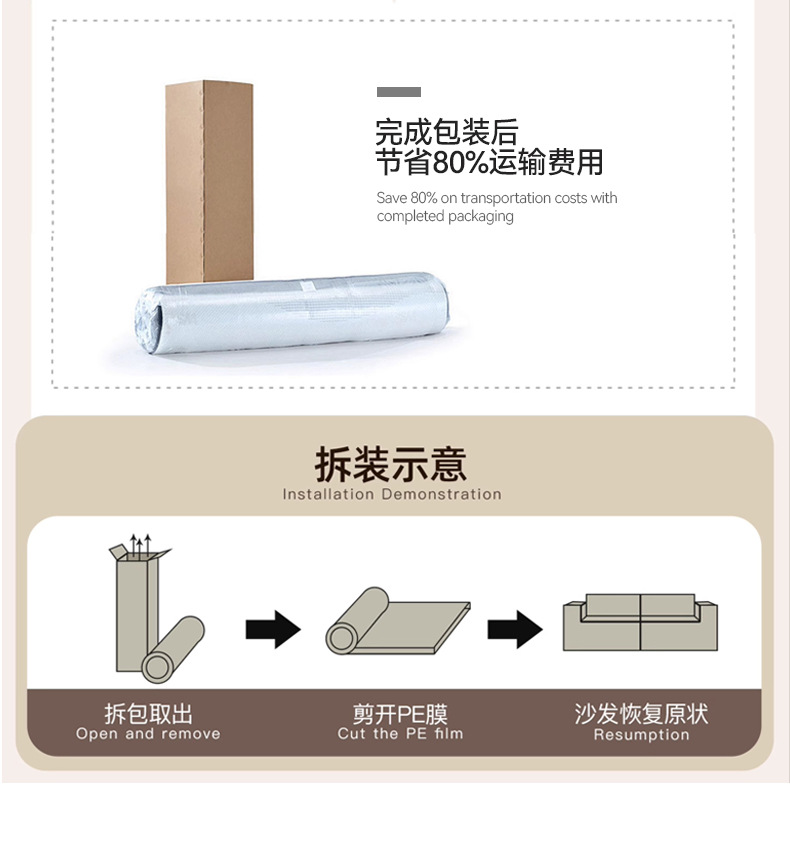 完成包装后
节省80%运输费用

Save 80% on transportation costs with completed packaging

拆装示意
Installation Demonstration

拆包取出
Open and remove

剪开PE膜
Cut the PE film

沙发恢复原状
Resumption