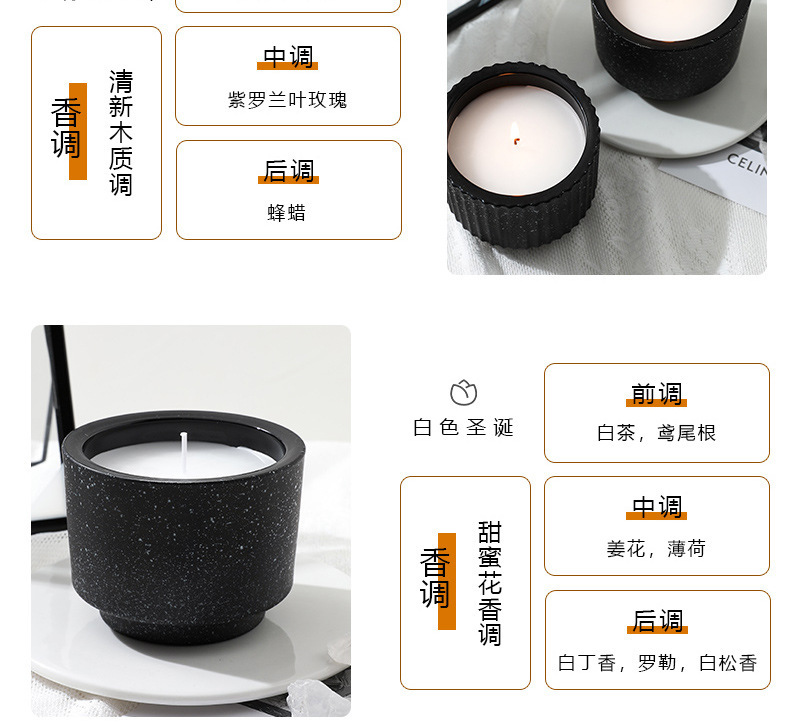 香调

清新木质调

中调

紫罗兰叶玫瑰

后调

蜂蜡

CELIN

白色圣诞

前调

白茶，鸢尾根

香调

甜蜜花香调

中调

姜花，薄荷

后调

白丁香，罗勒，白松香