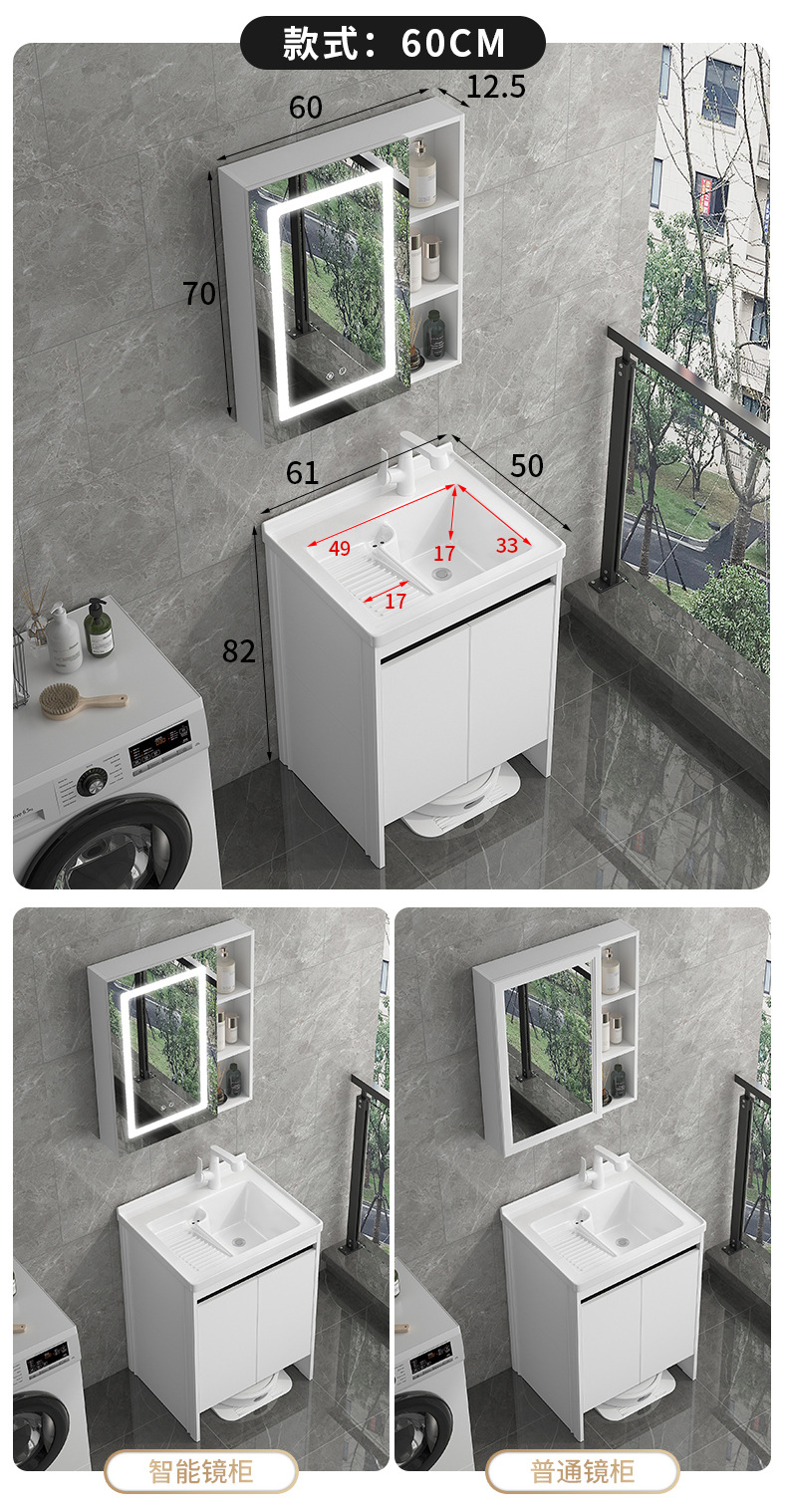 款式：60CM

60

12.5

70

61

50

49

17

33

17

82

智能镜柜

普通镜柜